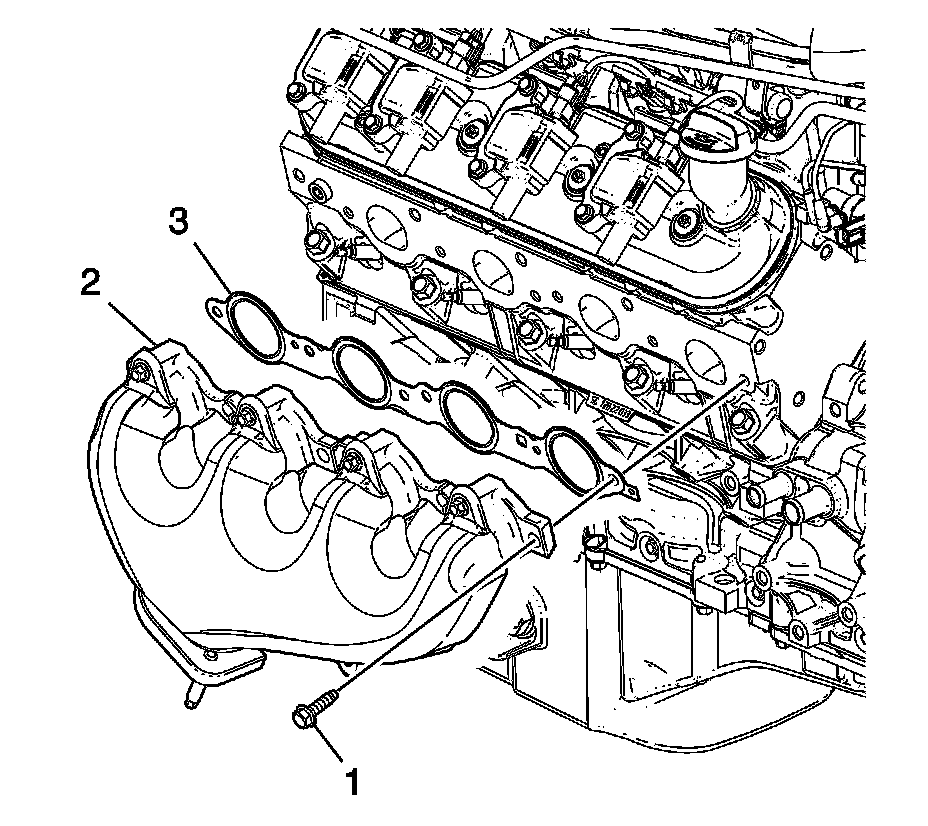 3
2
1