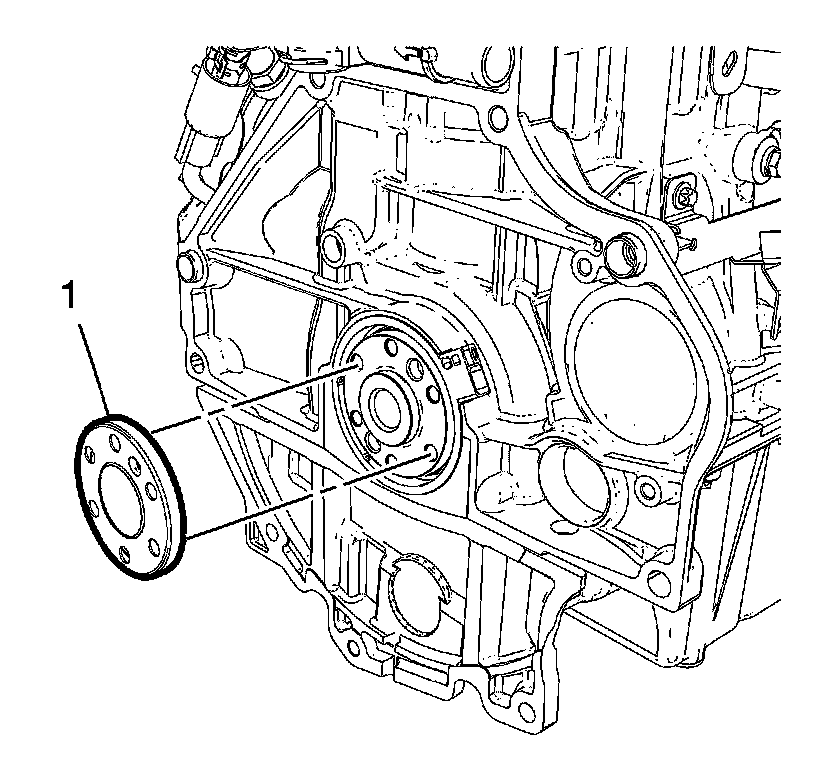 1