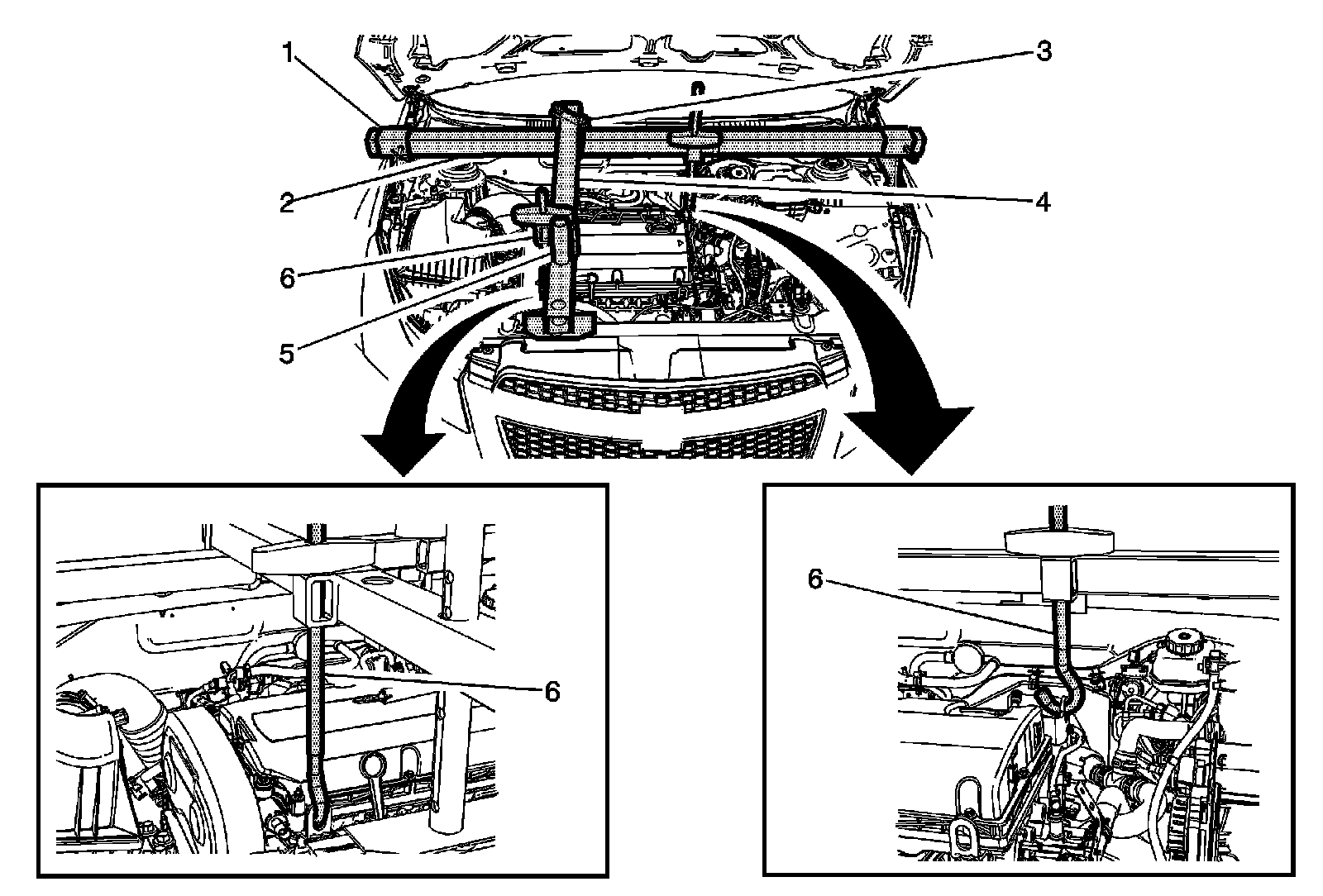 1
3
2
4
6
5
6
6