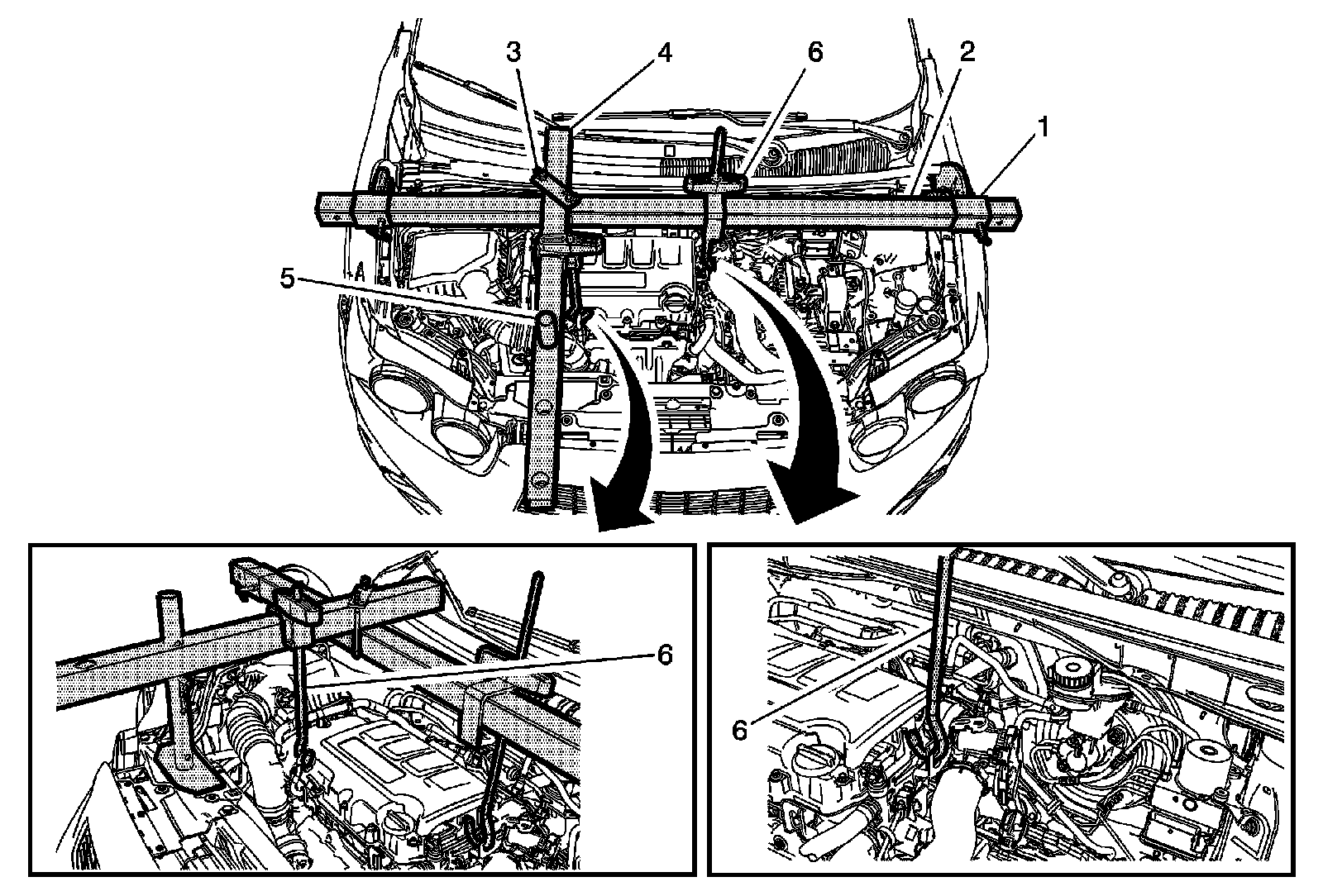 3
4
6
2
1
5
6
6