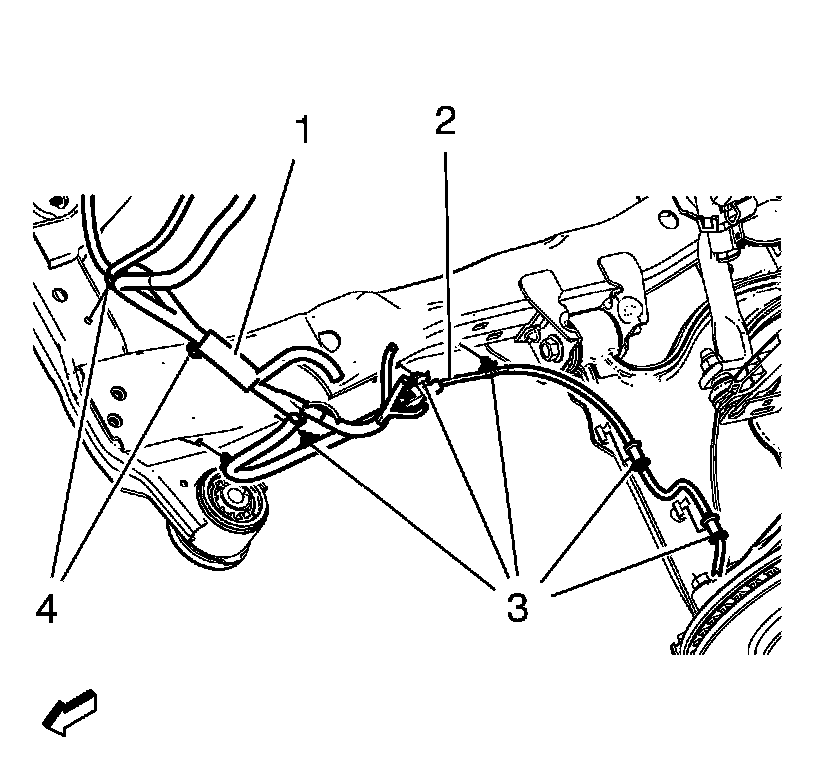 1
2
4
3