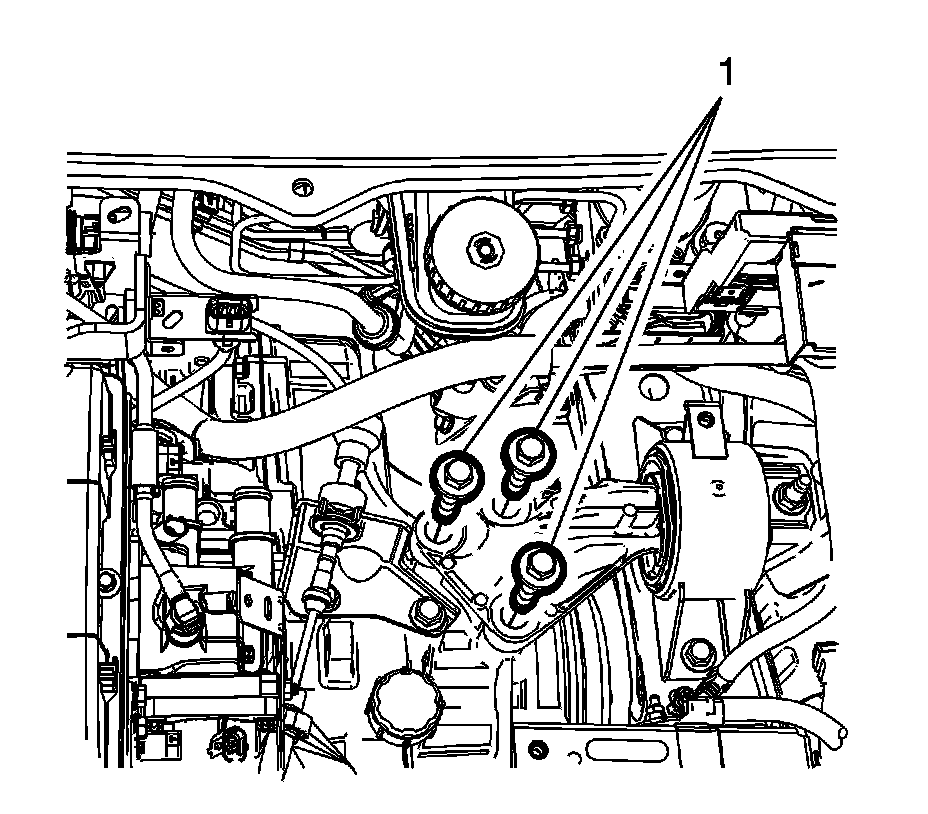 1