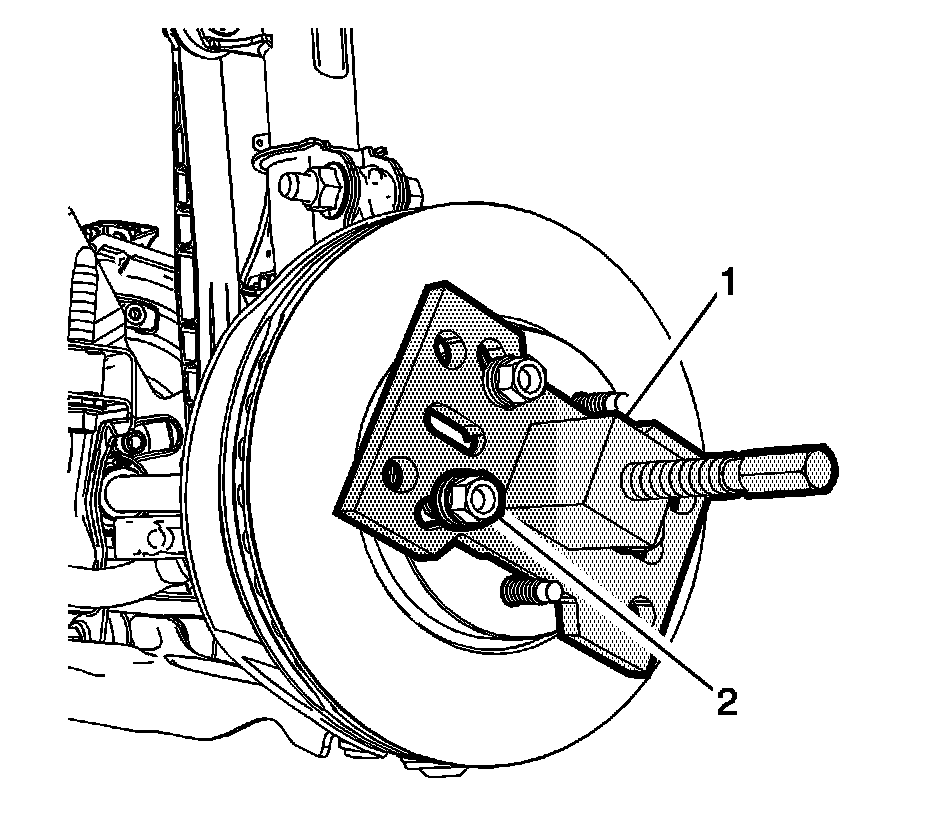 1

2