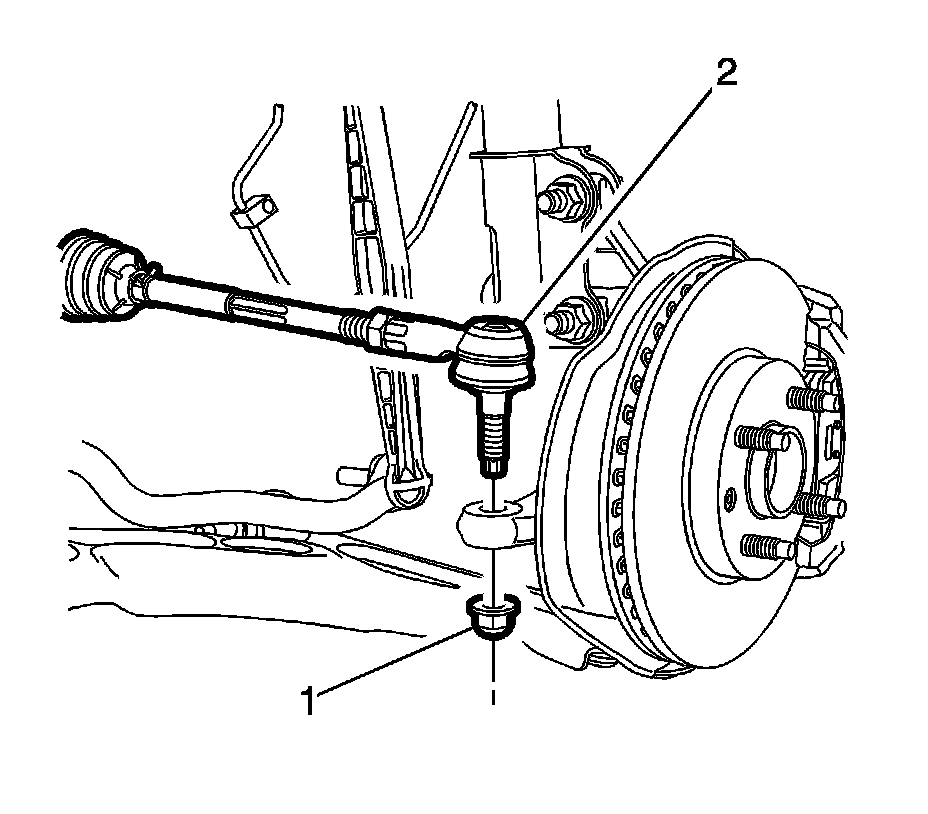 2

1