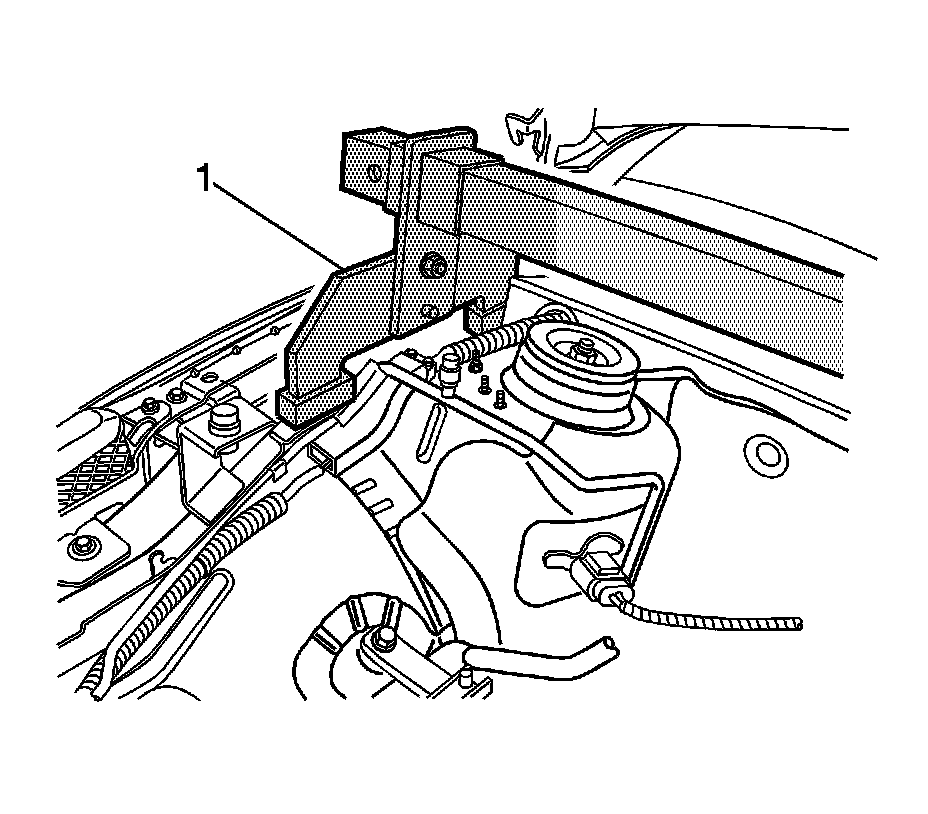 1