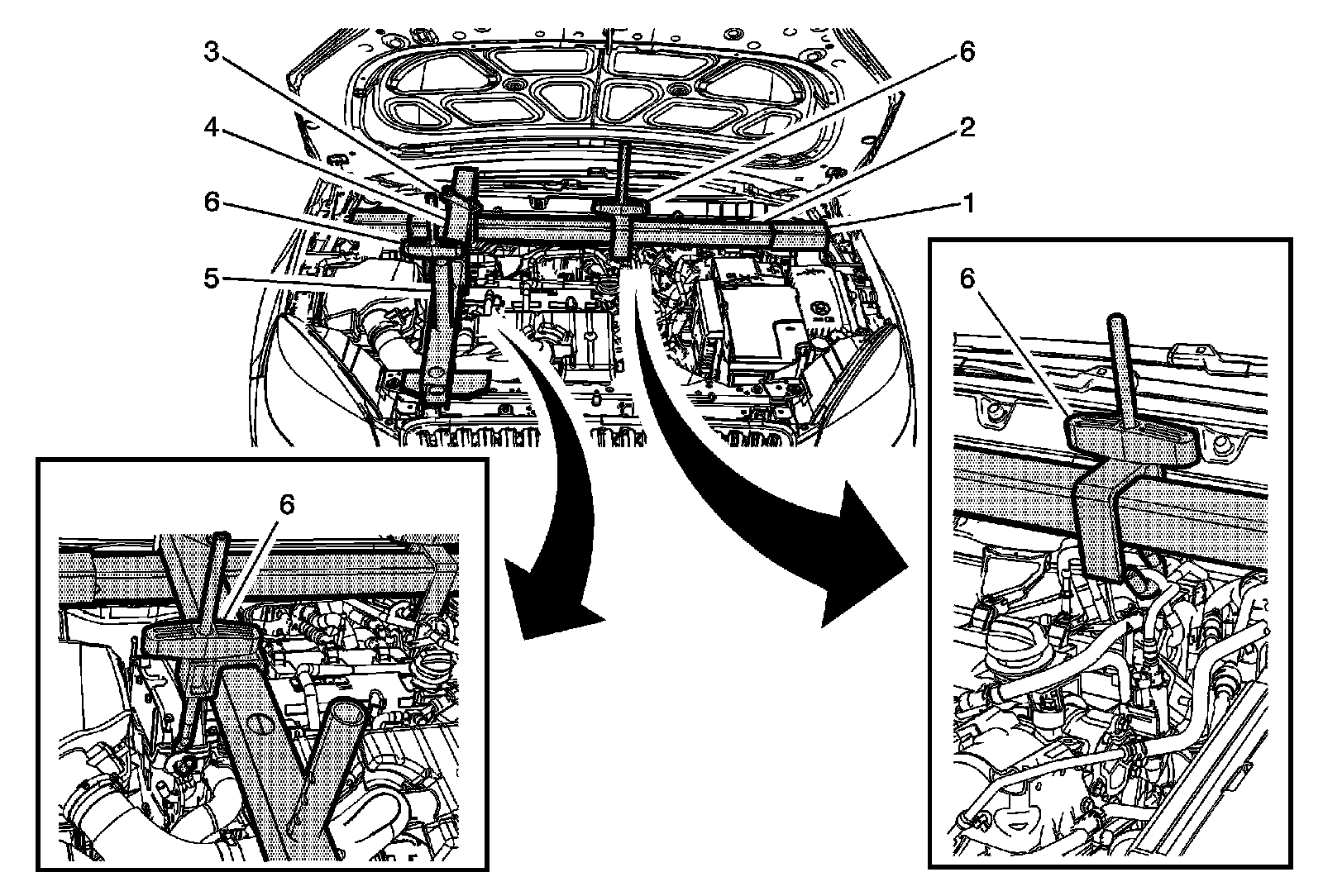 3
6
4
2
6
1
5
6
6