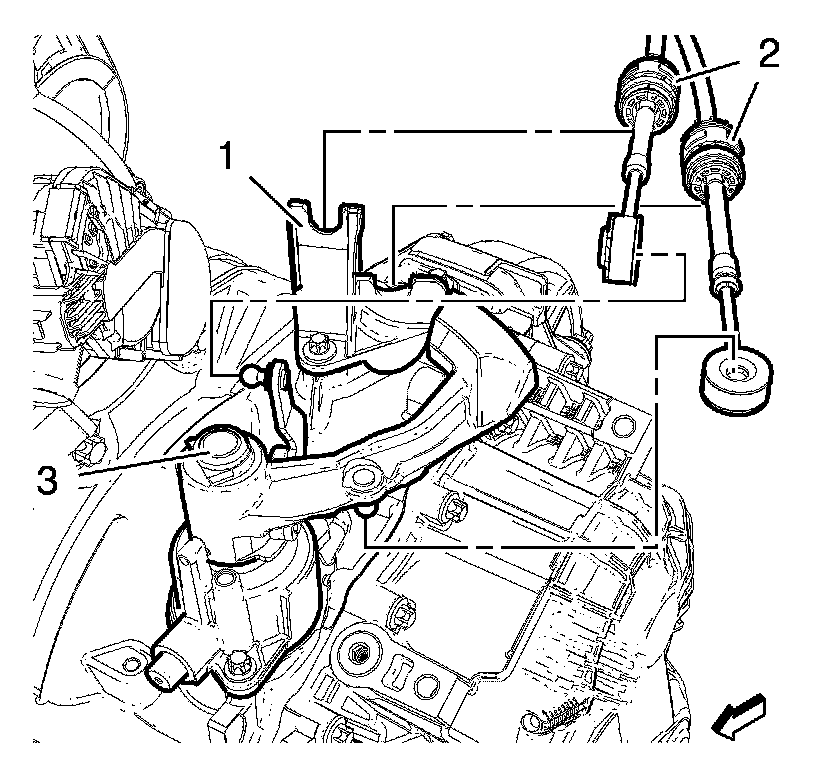 2
1
3