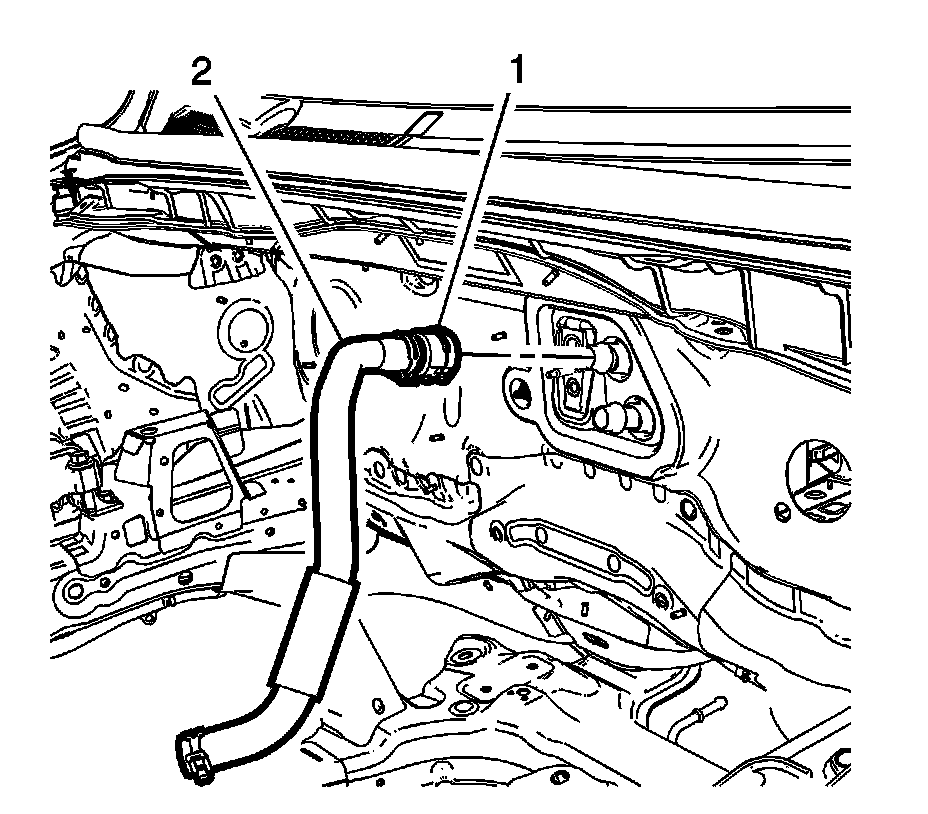 2
1