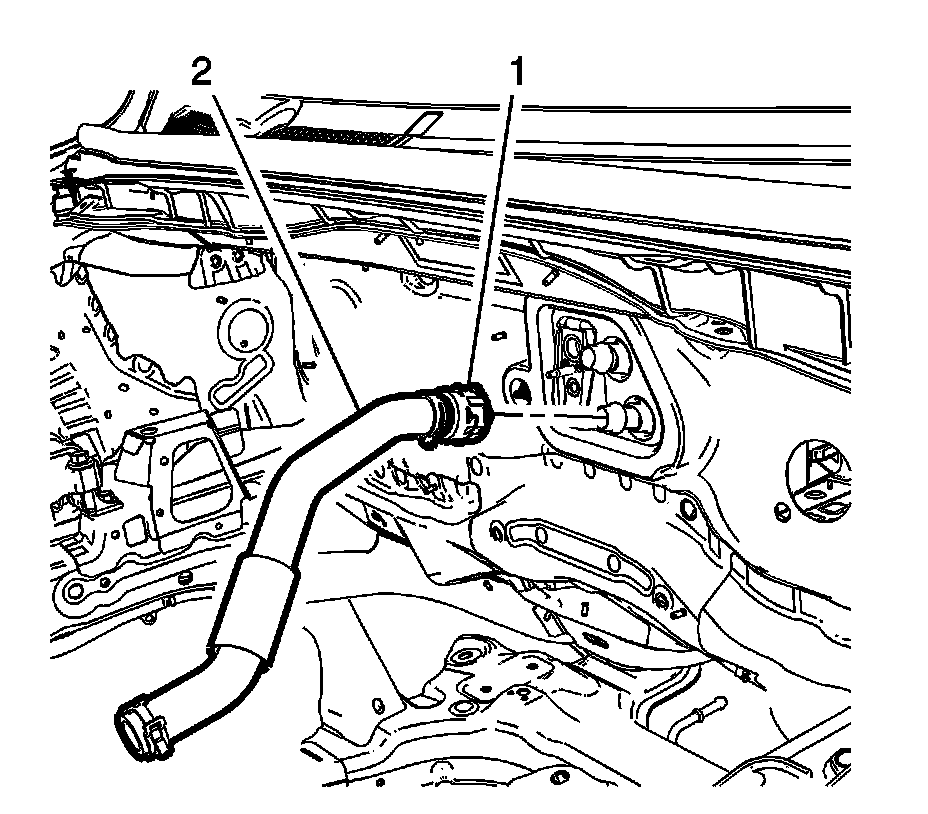 2
1