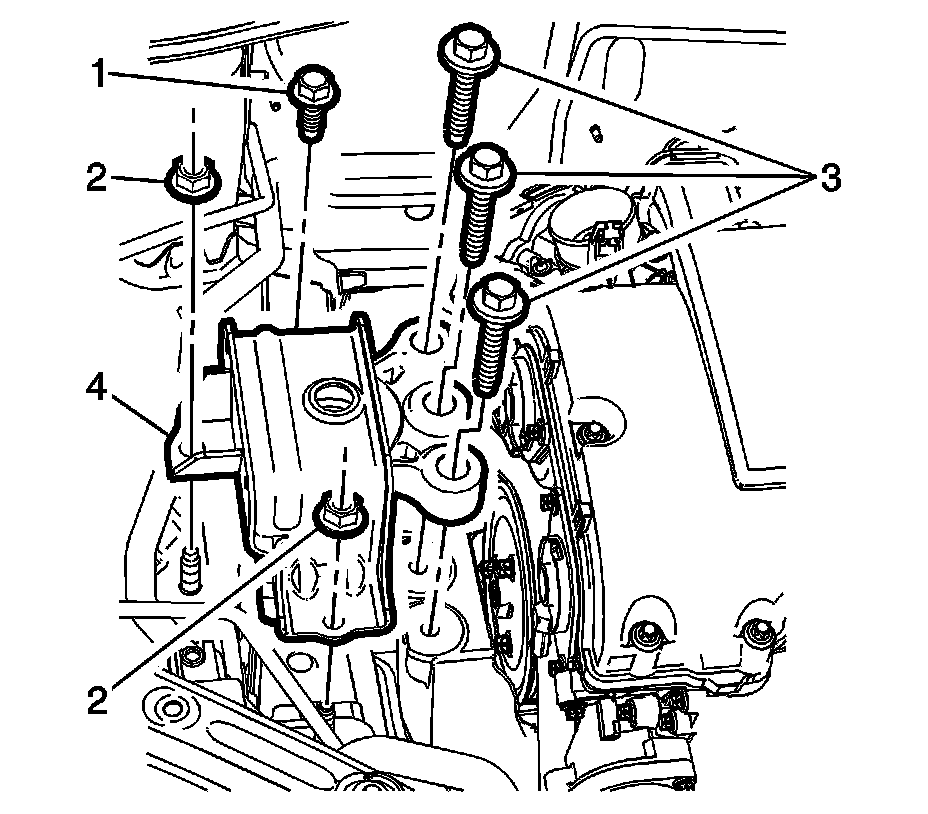 1
2
3
4
2