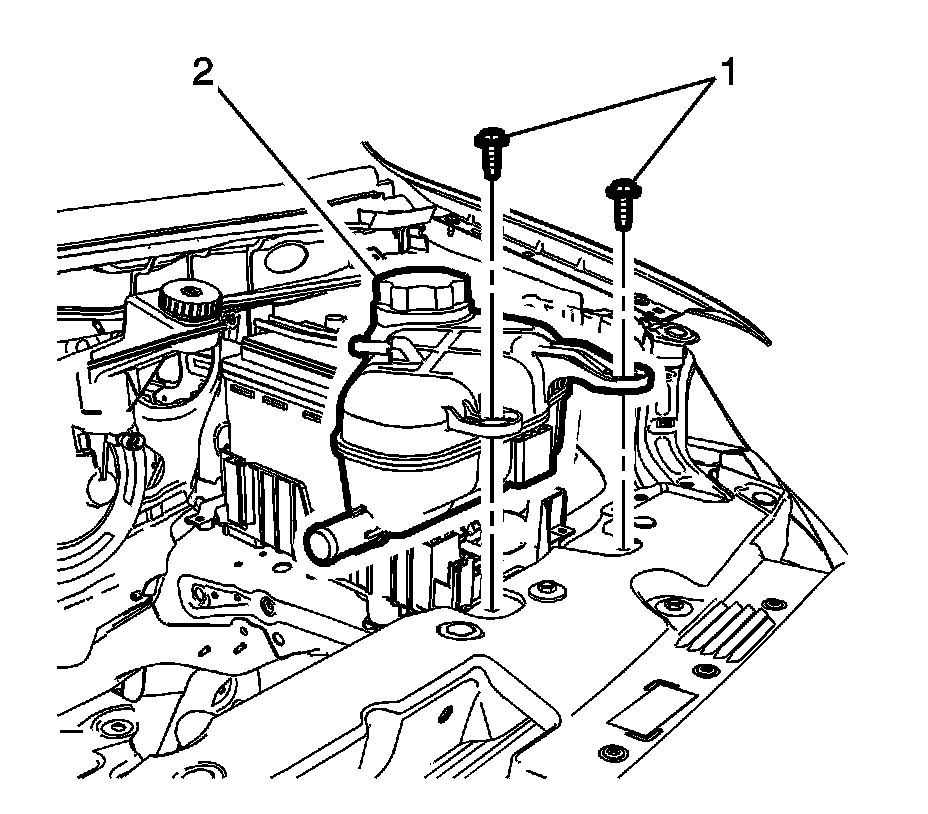 2
1