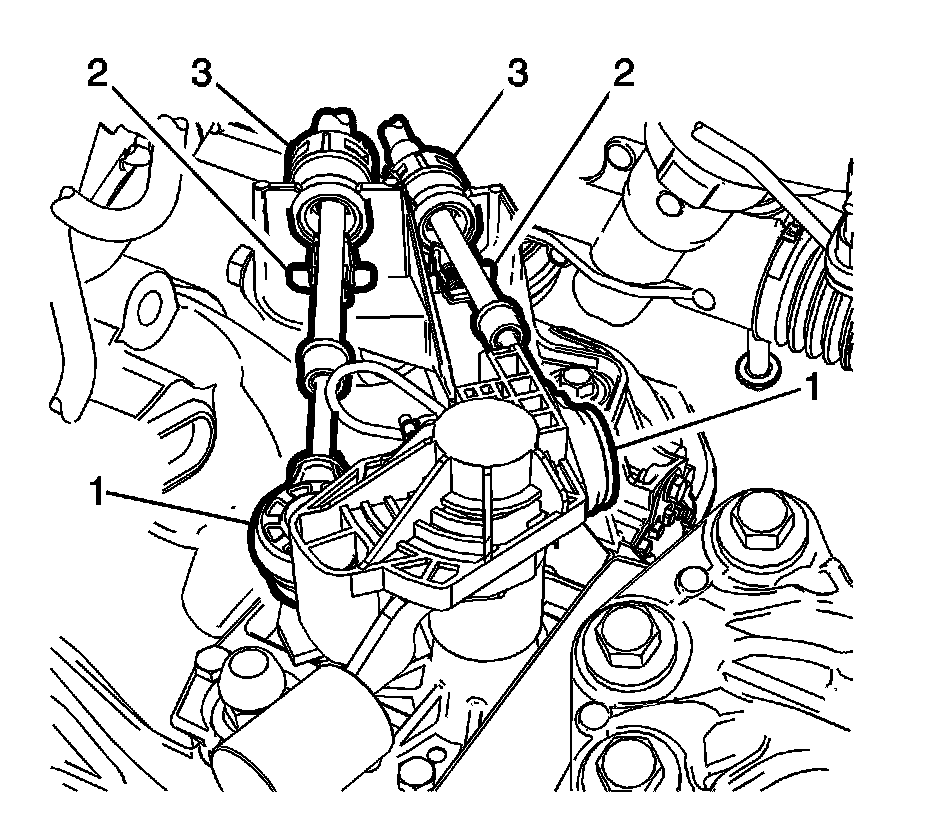 2
3
3
2
1
1