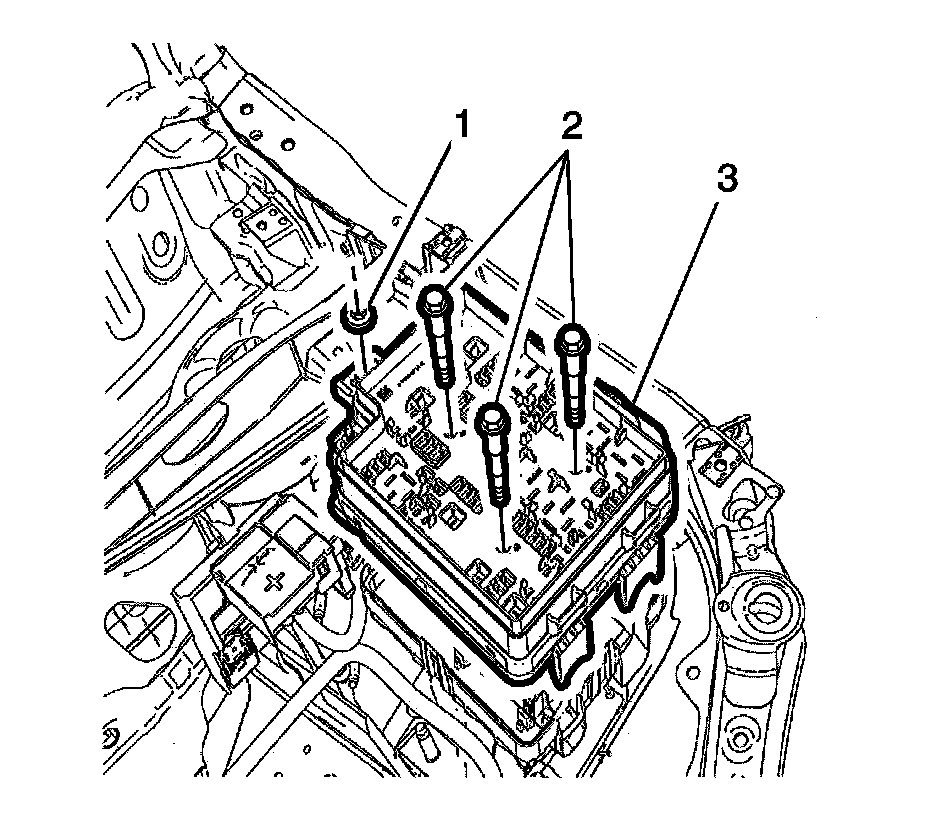 1
2
3