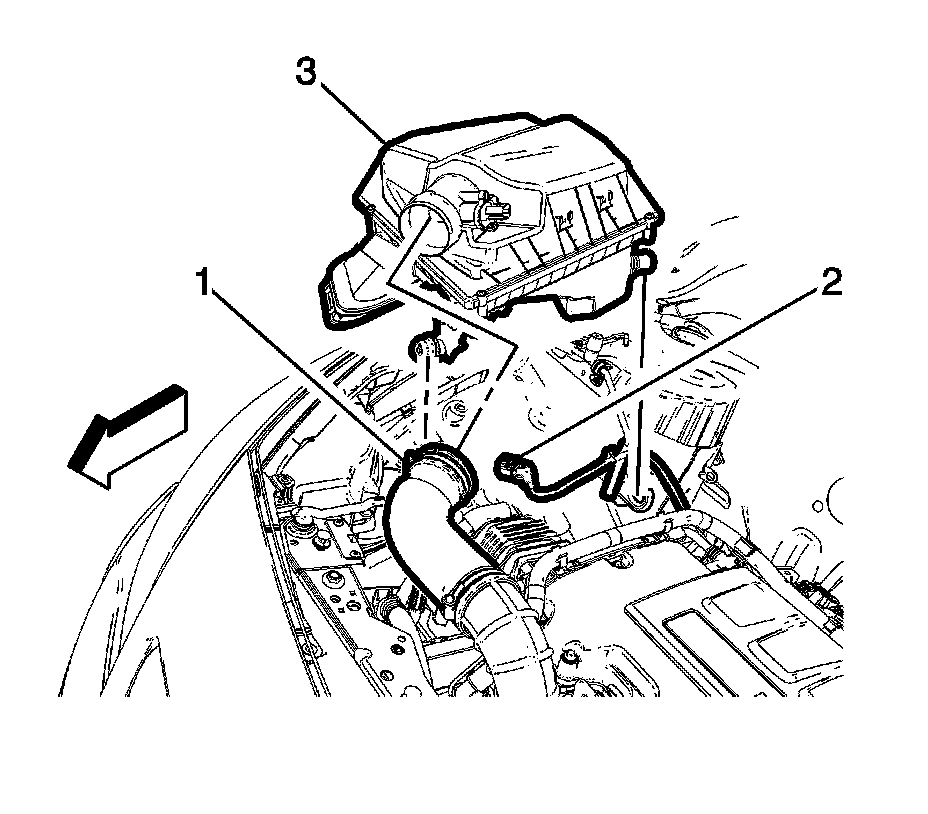 3
1
2