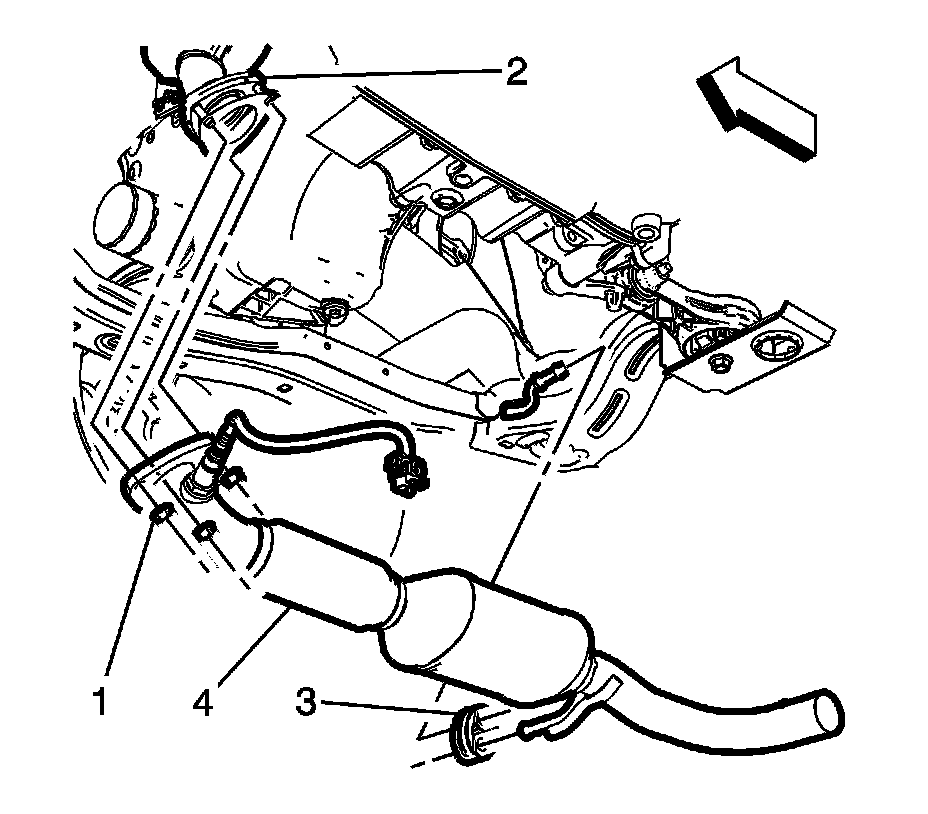 2
1
4
3