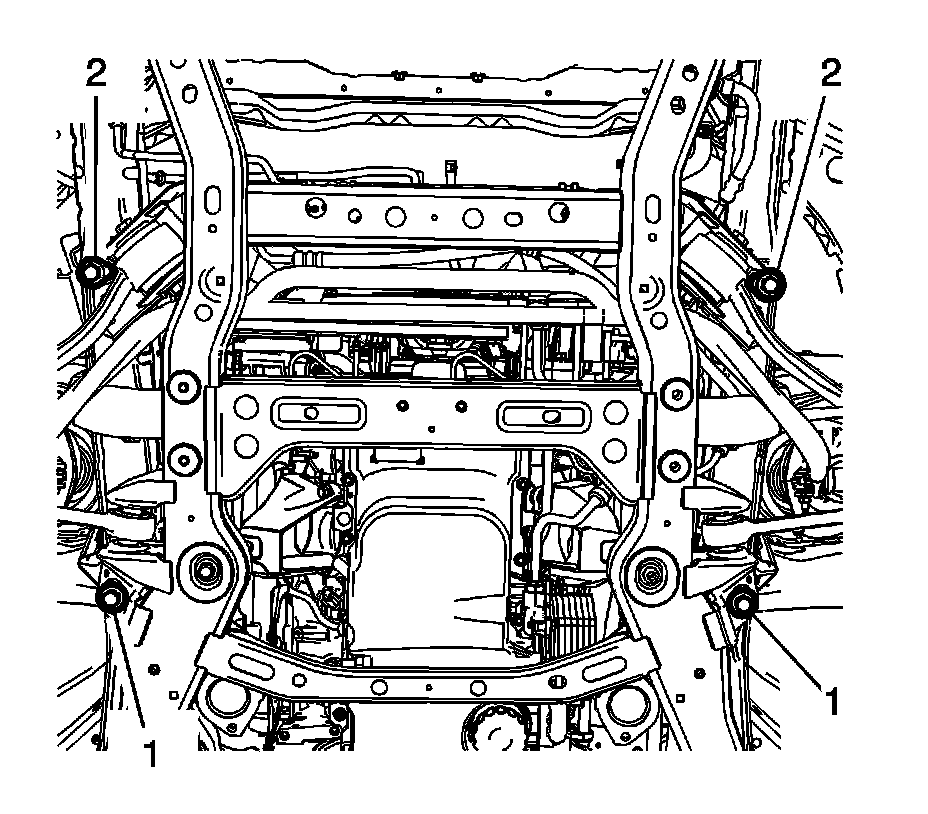 2
2
1
1