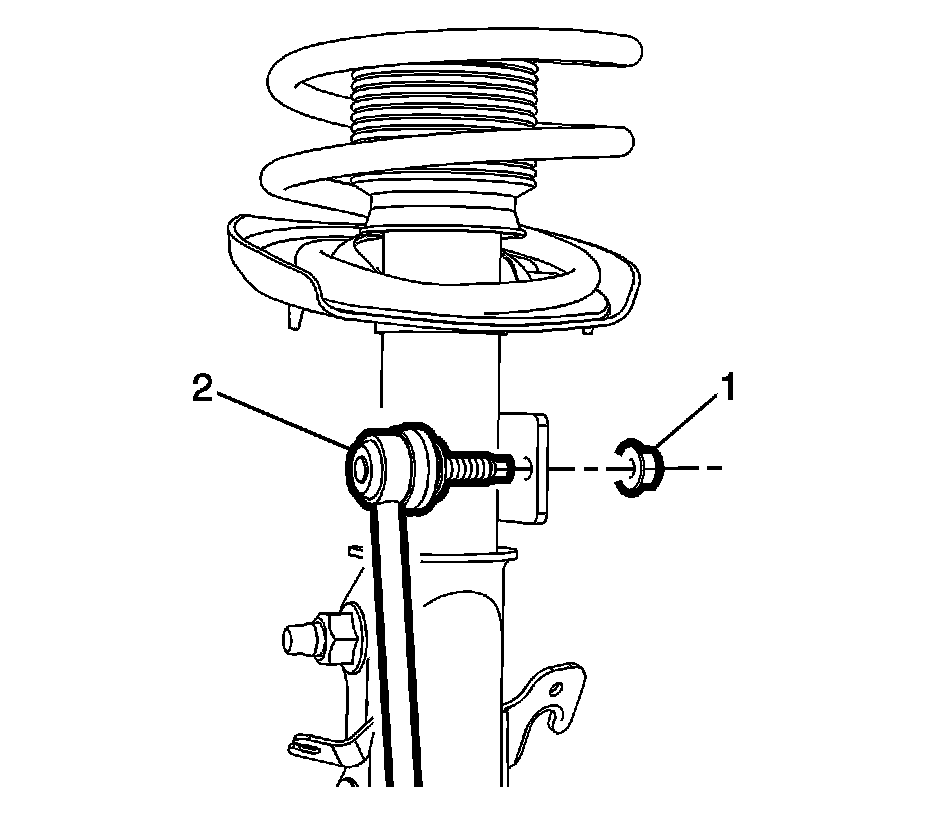 2

1