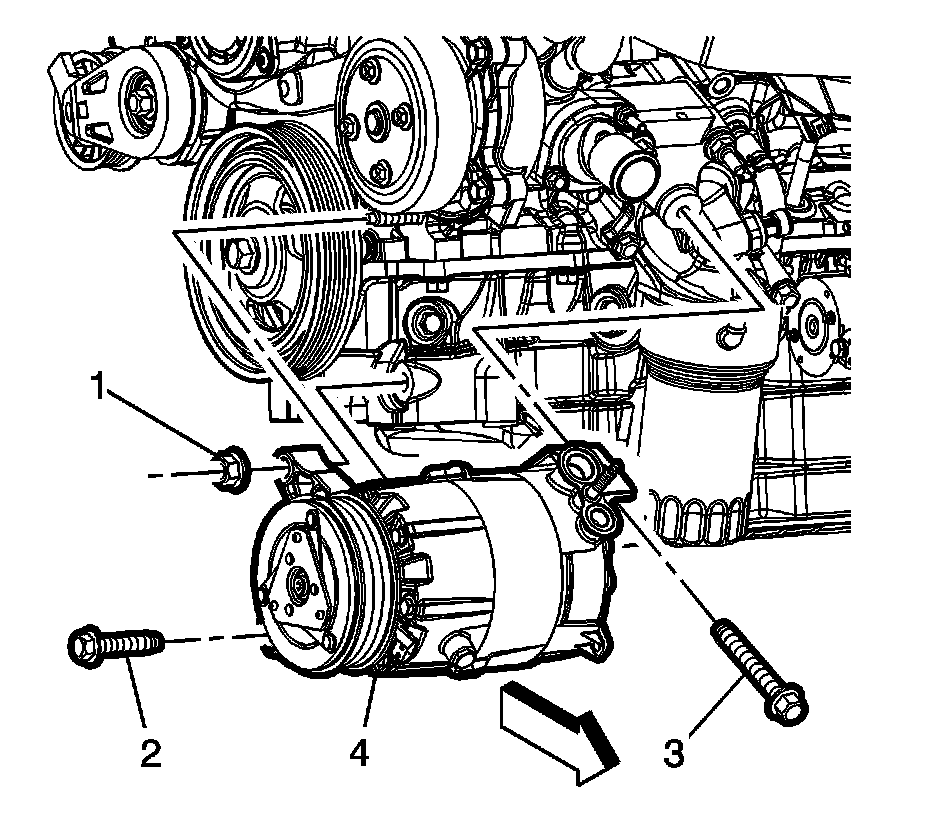 1

2

4

3