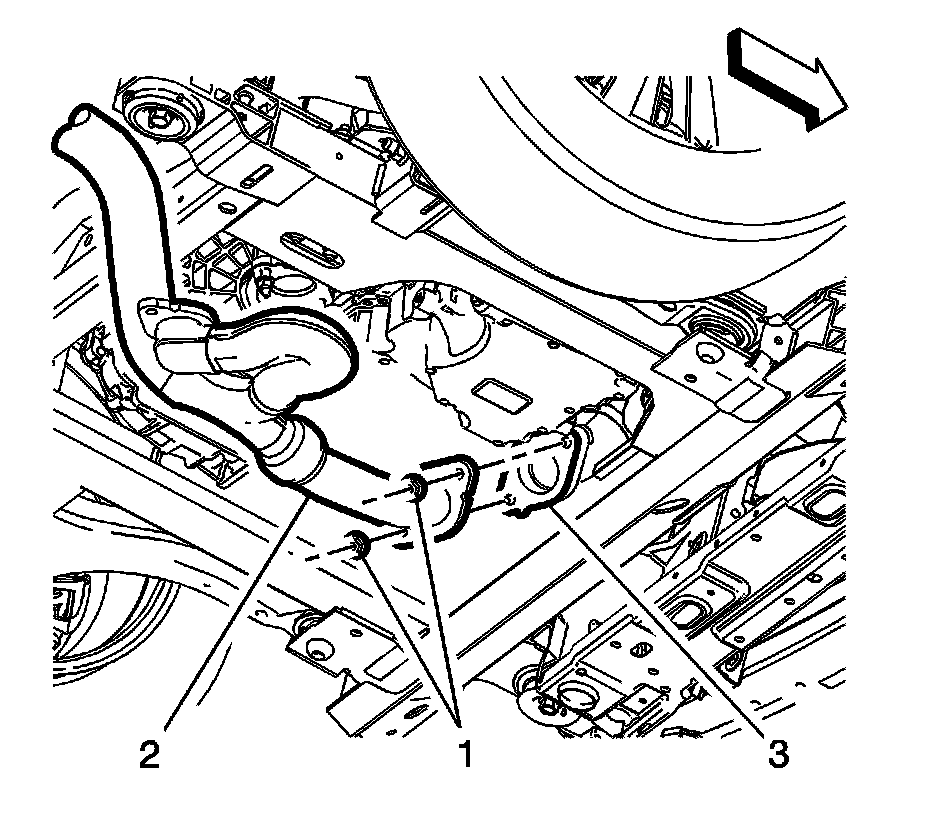 2
1
3