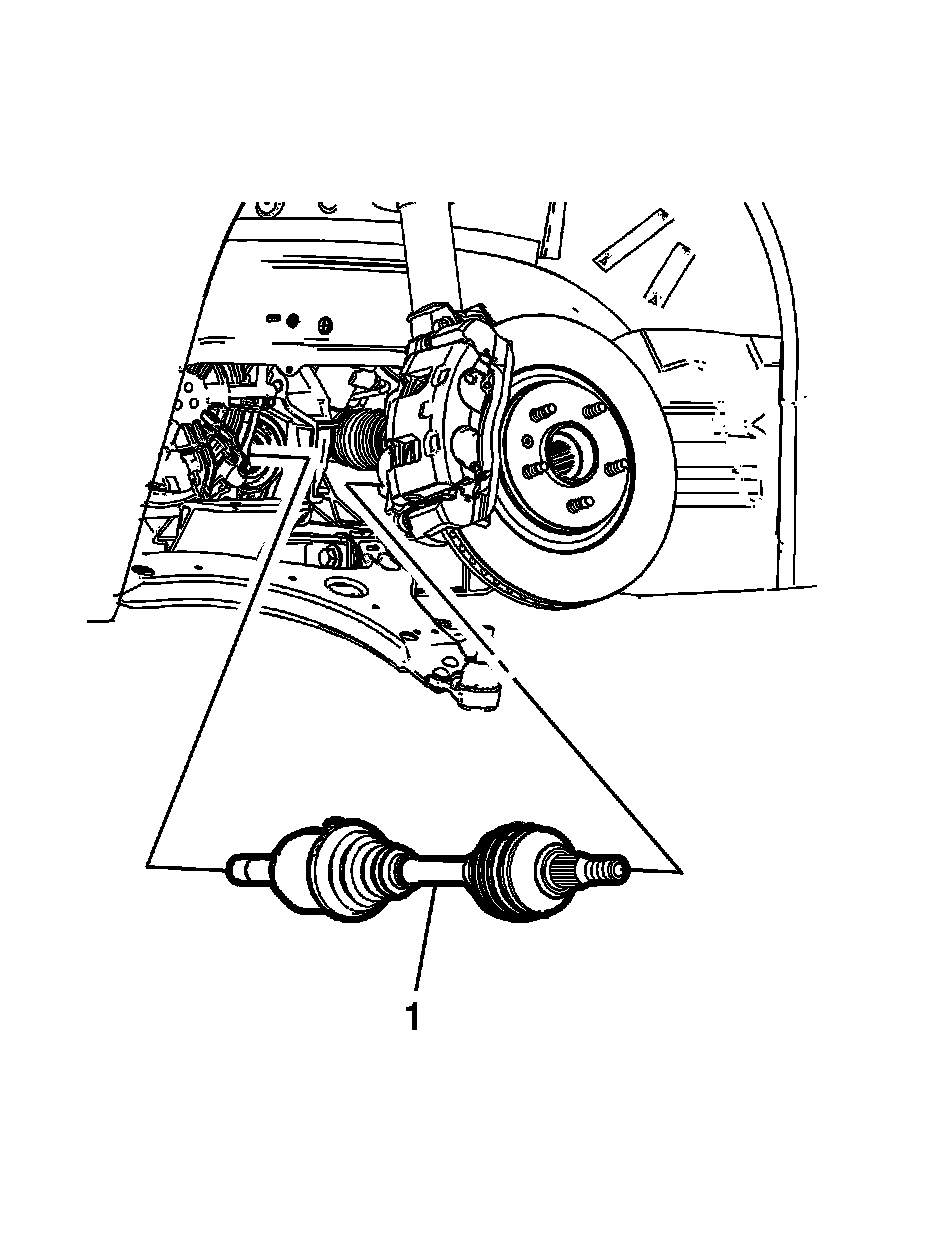 1