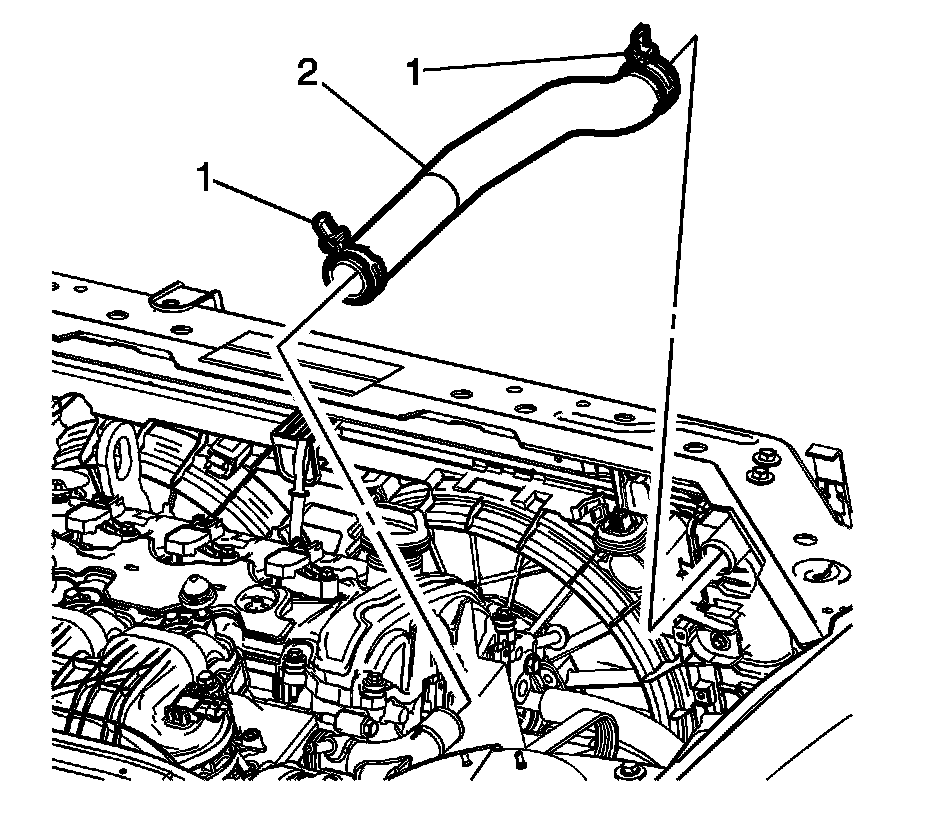 2
1
1