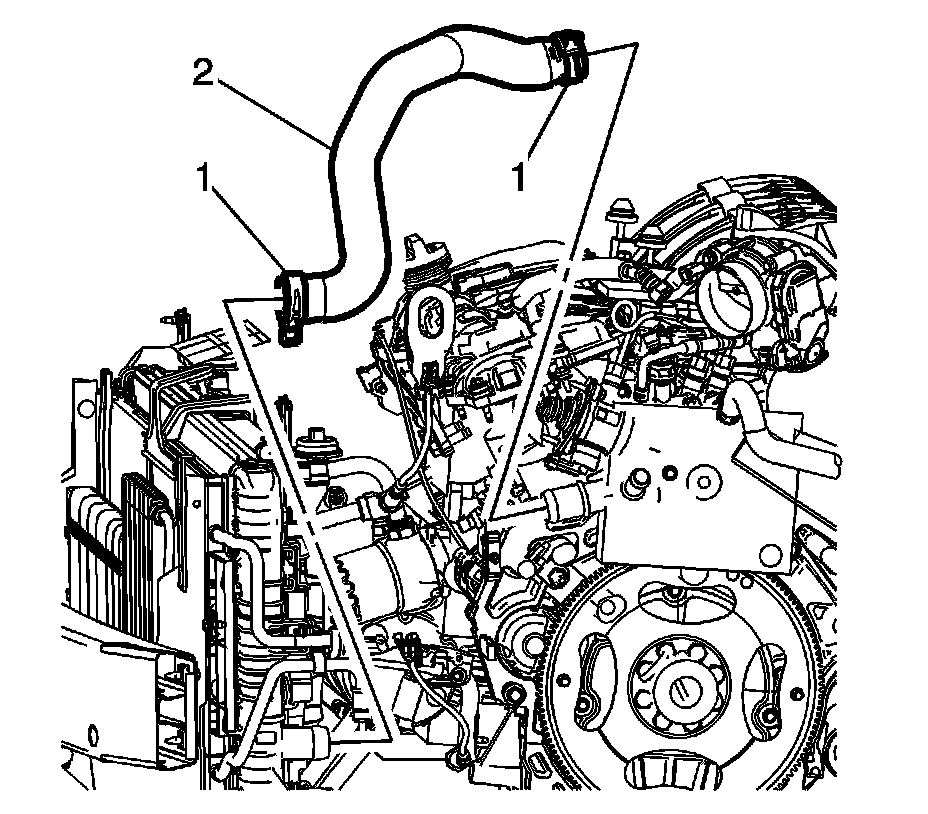 2
1
1