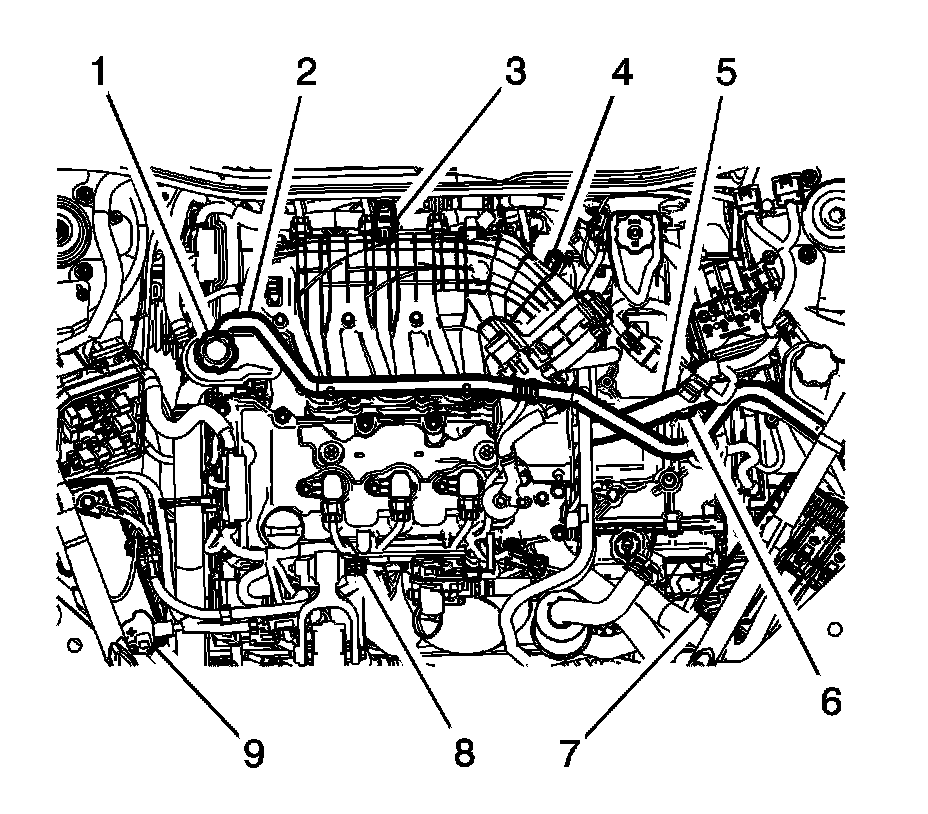 1
2
3
4
5
6
7
8
9