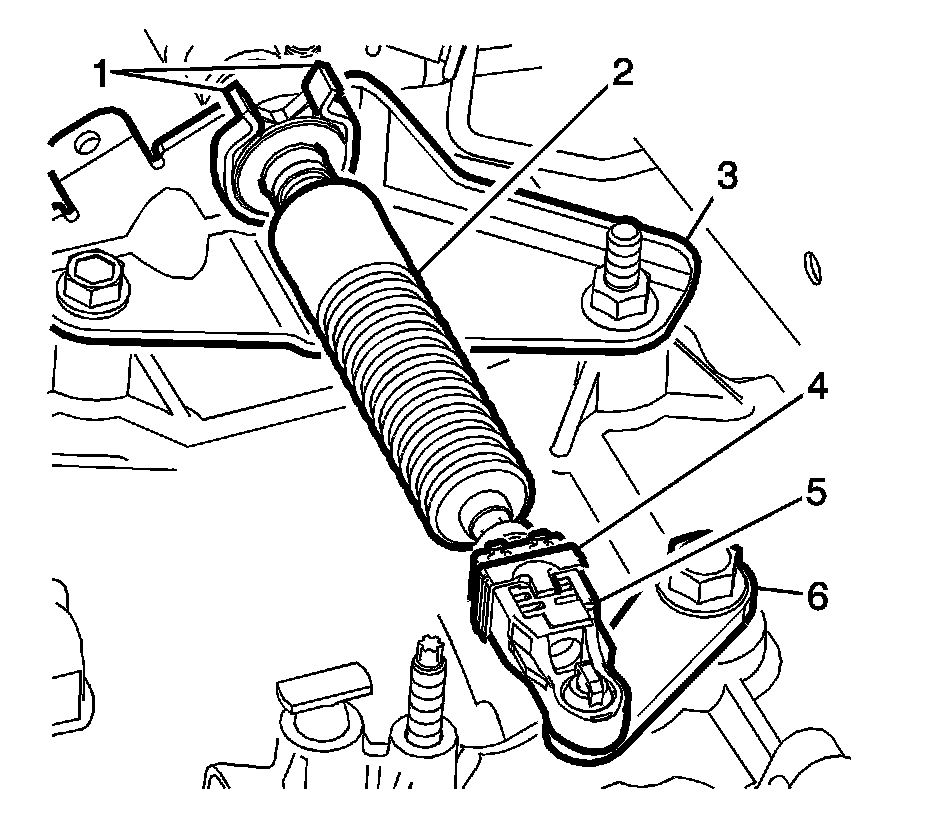 1
2
3
4
5
6