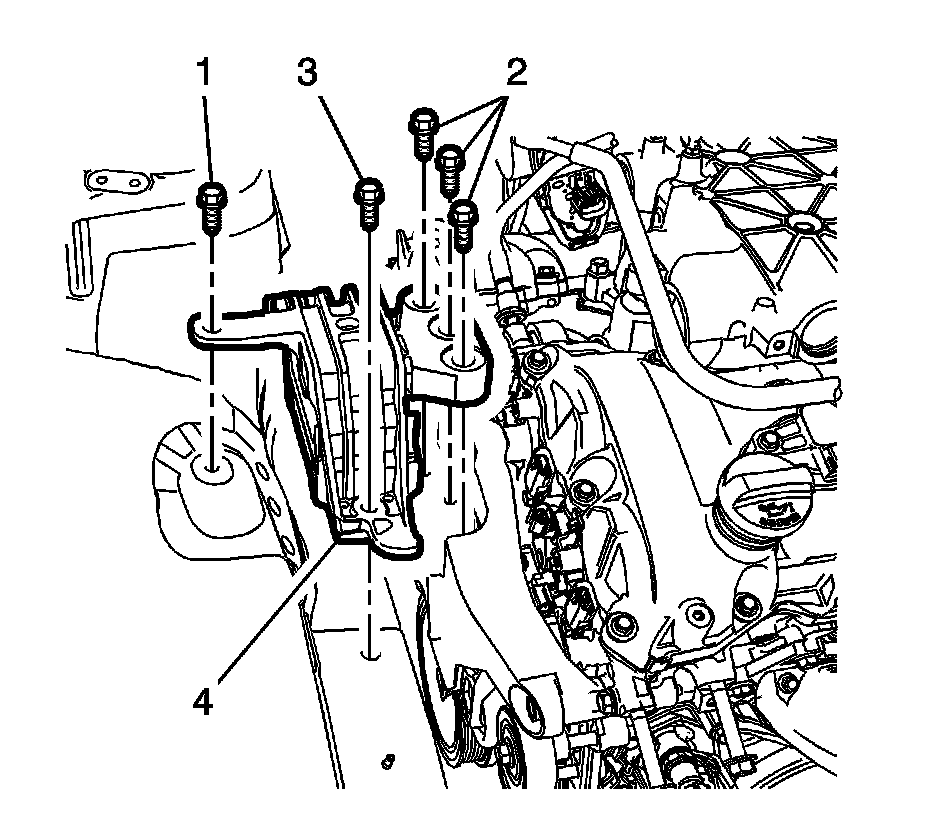 1
3
2
4