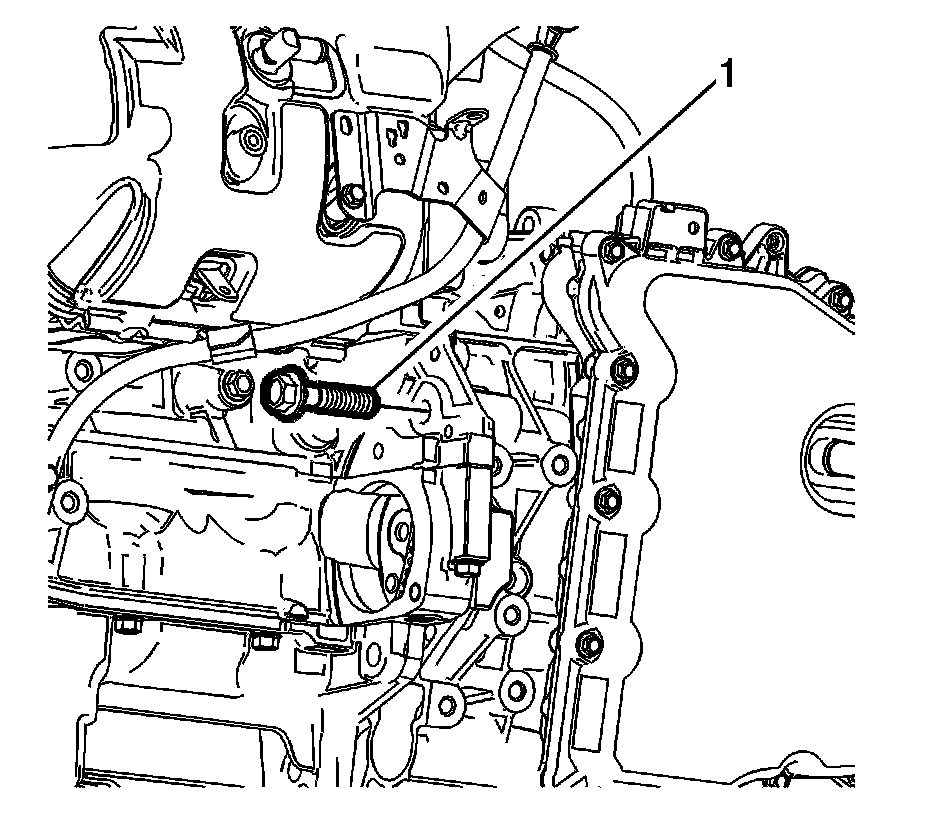 1