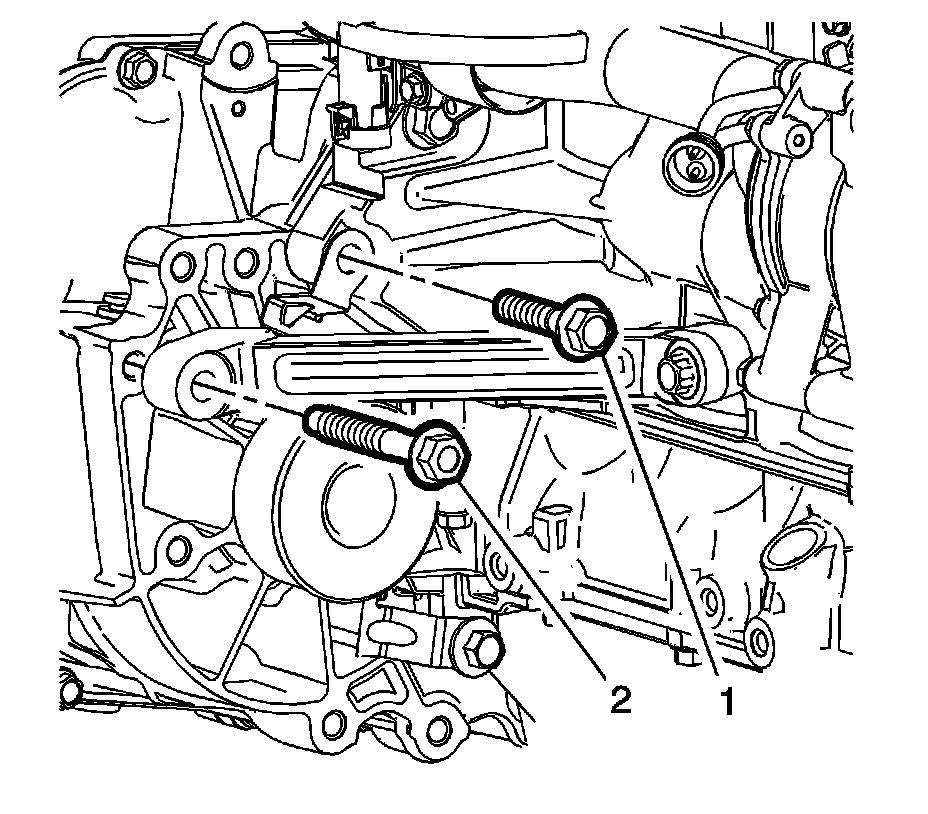 2
1