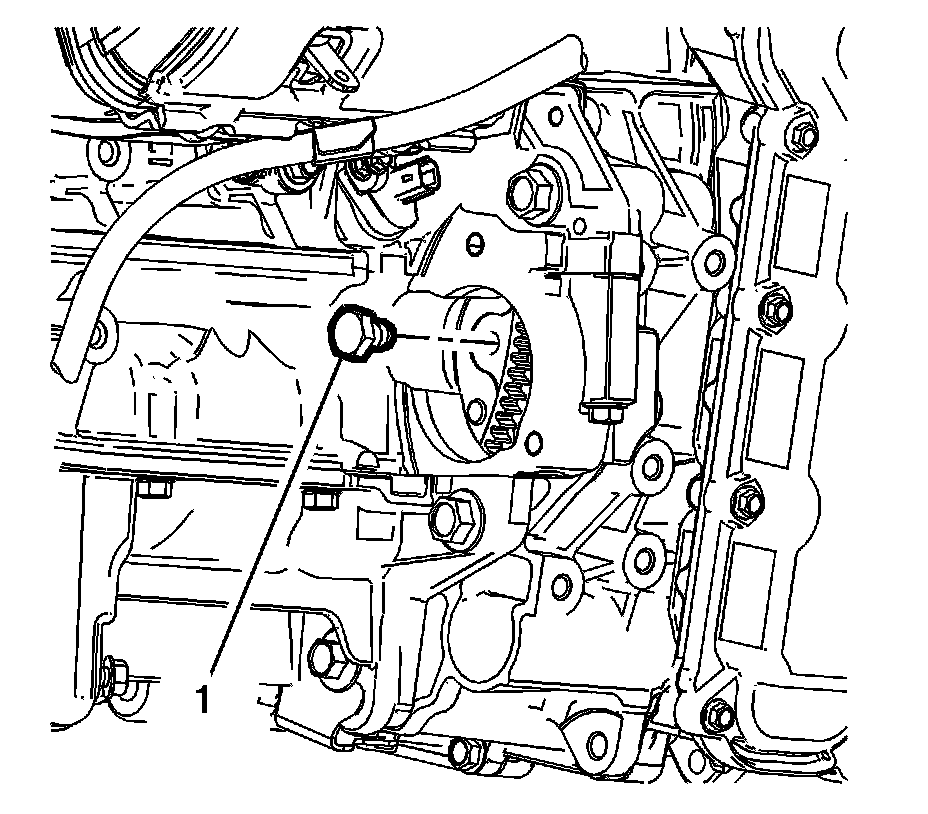 1