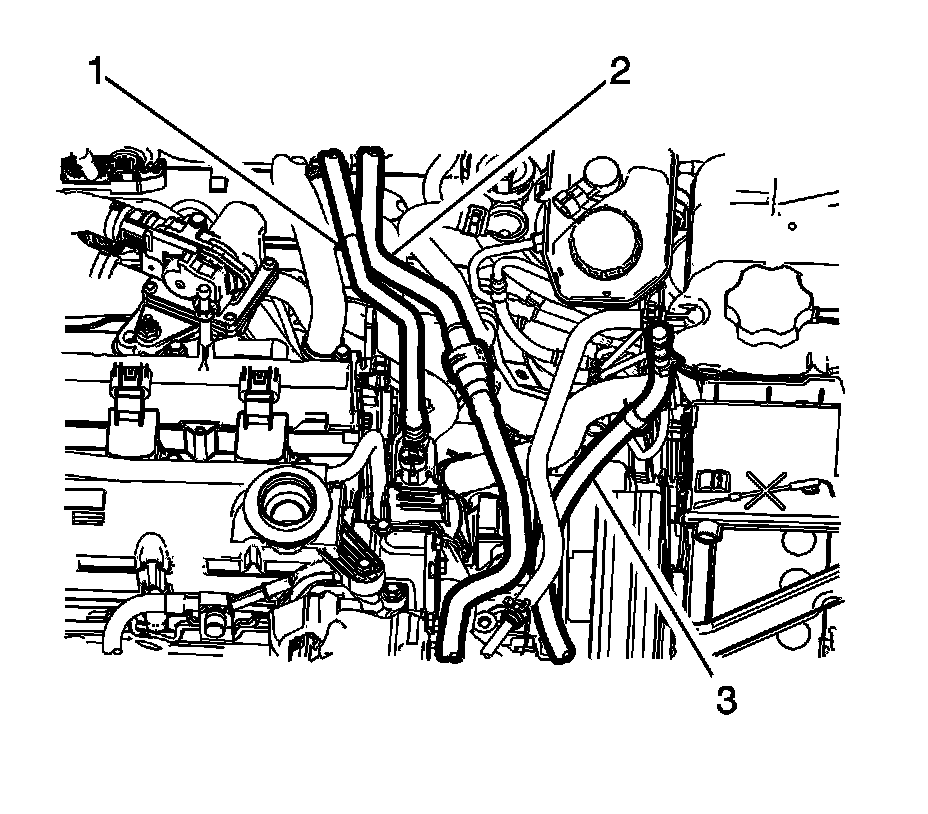 1
2
3