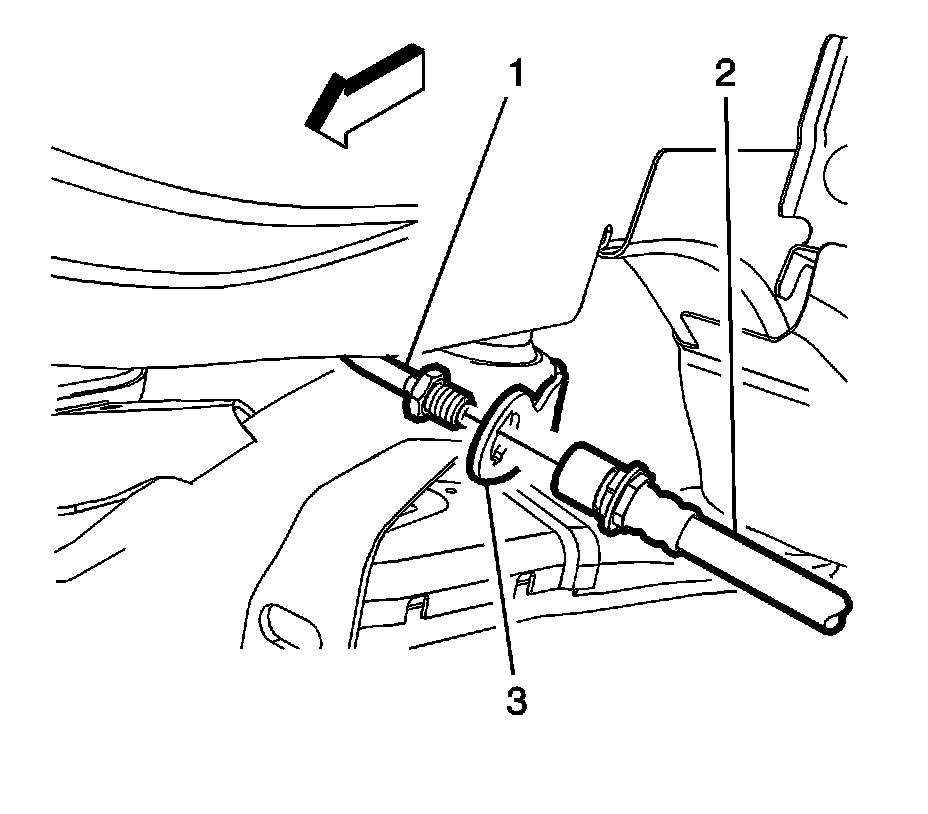 1
2
3