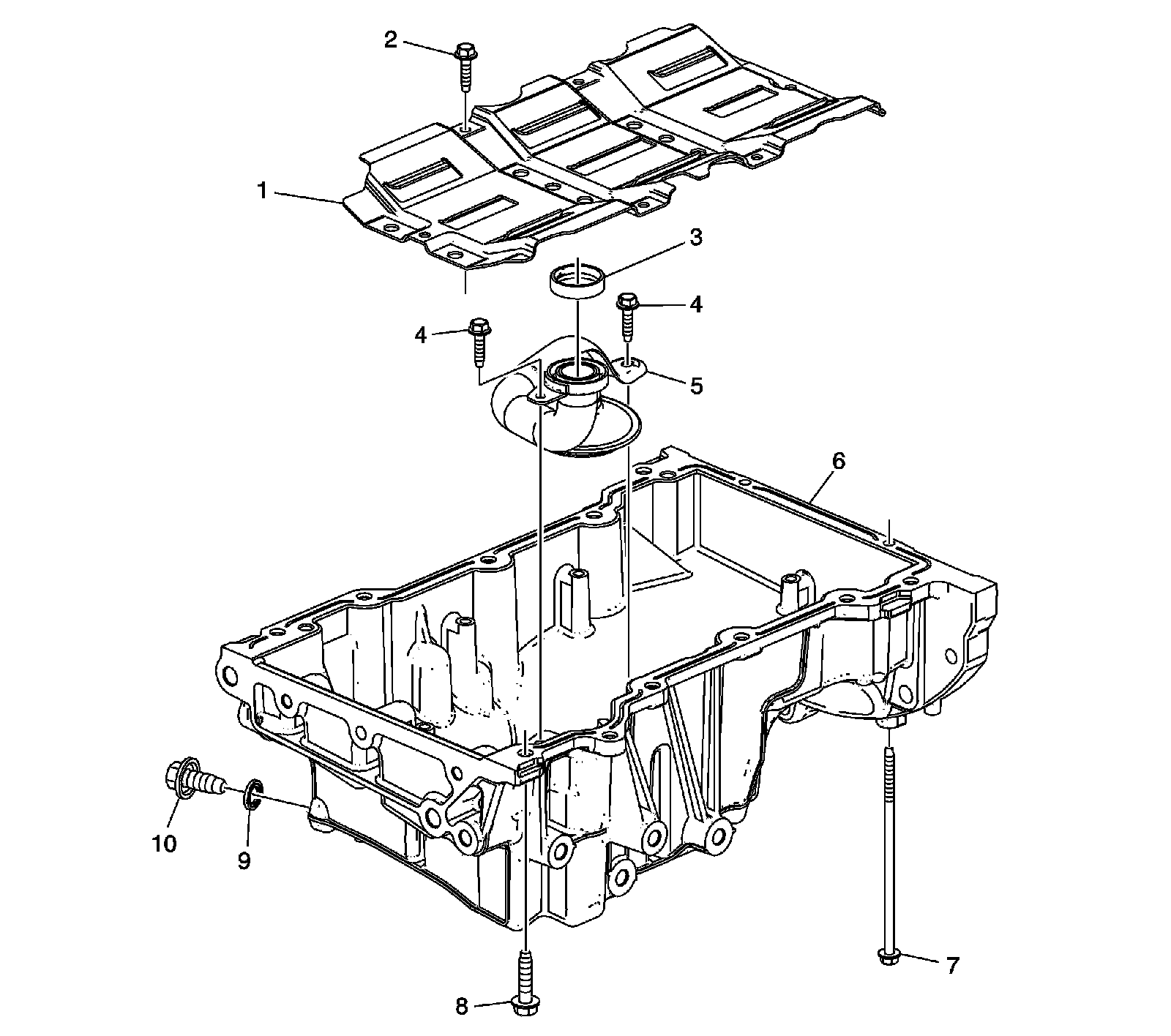 2
1
3
4
4
5
6
10
9
7
8