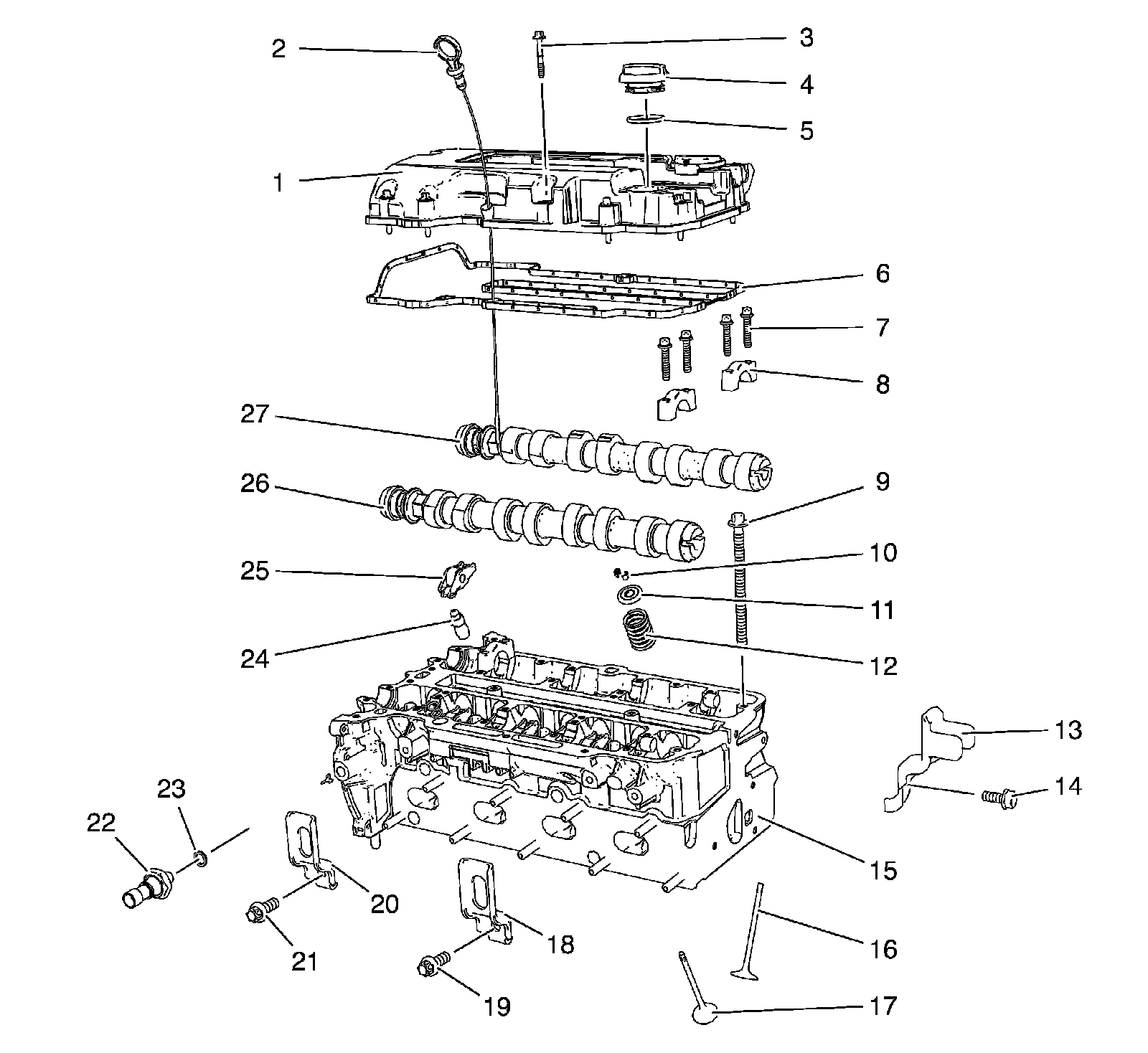 2
3
4
5
1
6
7
8
27
26
9
10
25
11
24
12
13
14
23
22
15
20
21
18
16
19
17