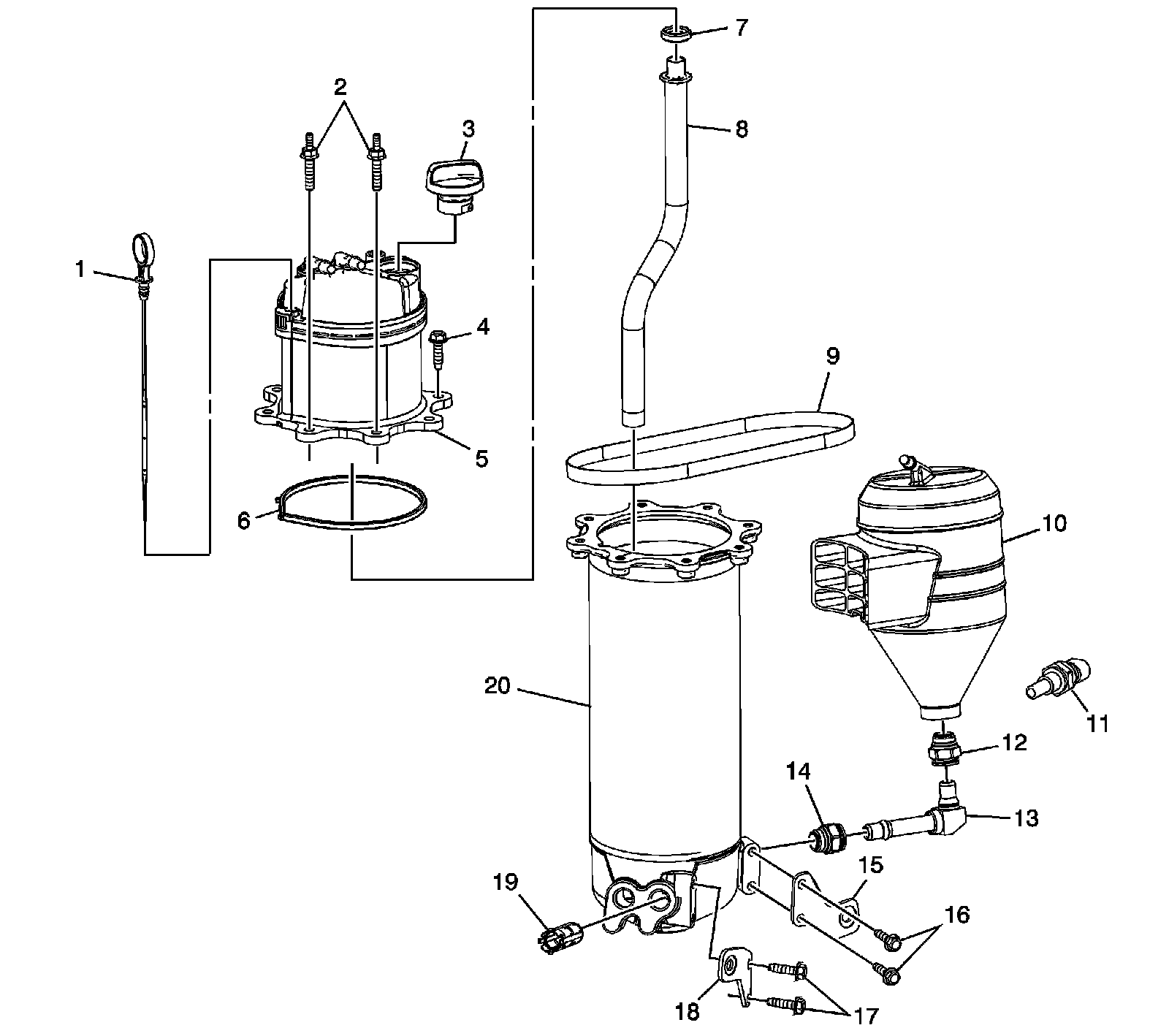 7
2
3
8
1
4
9
5
6
10
20
11
12
14
13
15
19
16
18
17