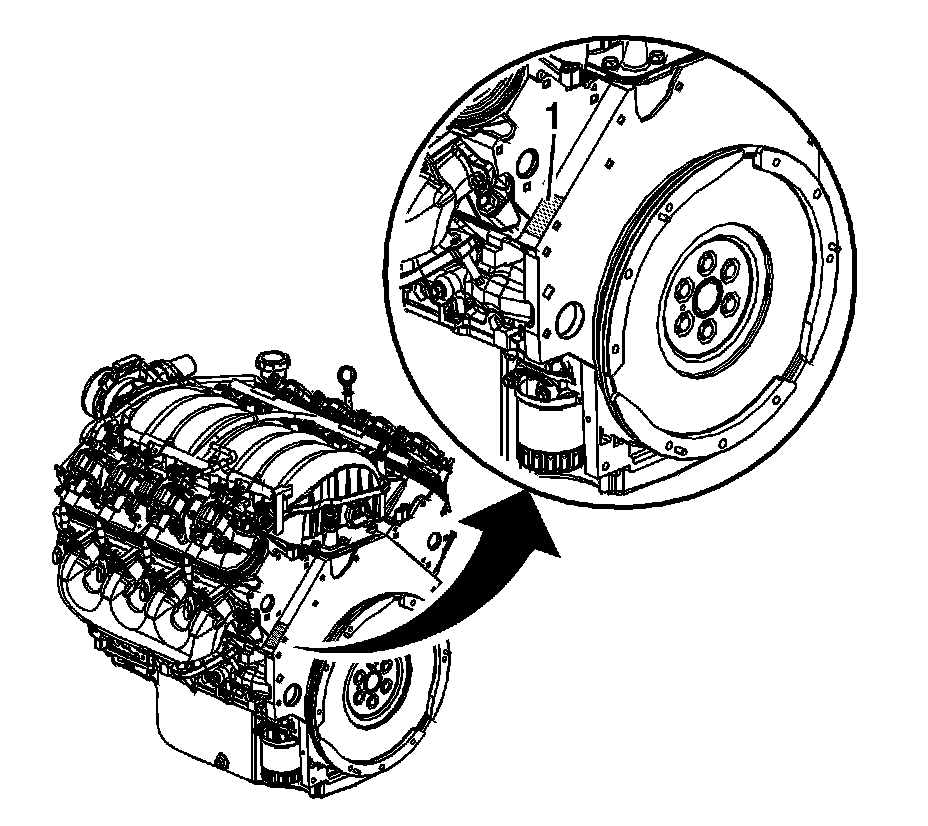 1