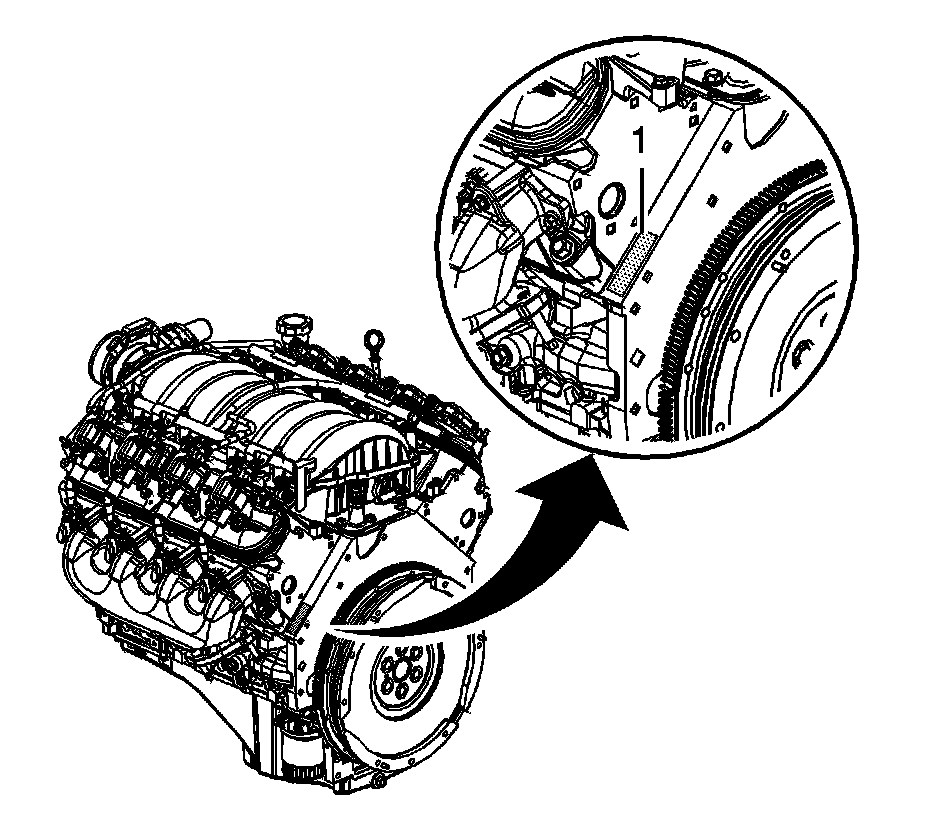 1