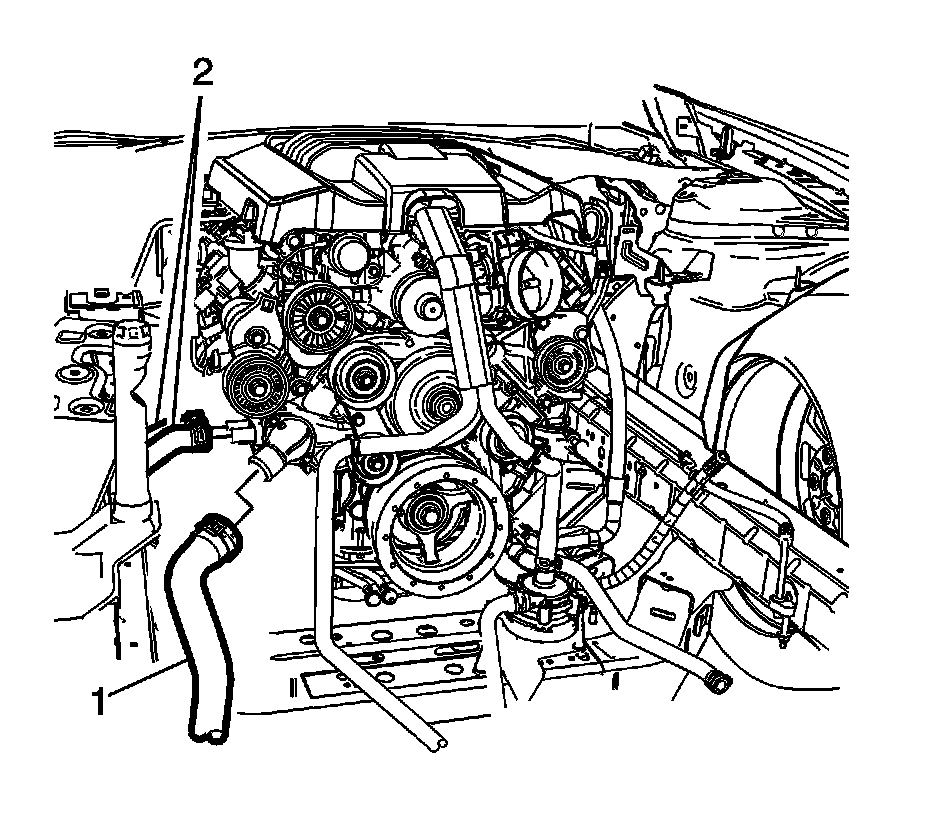 2

1