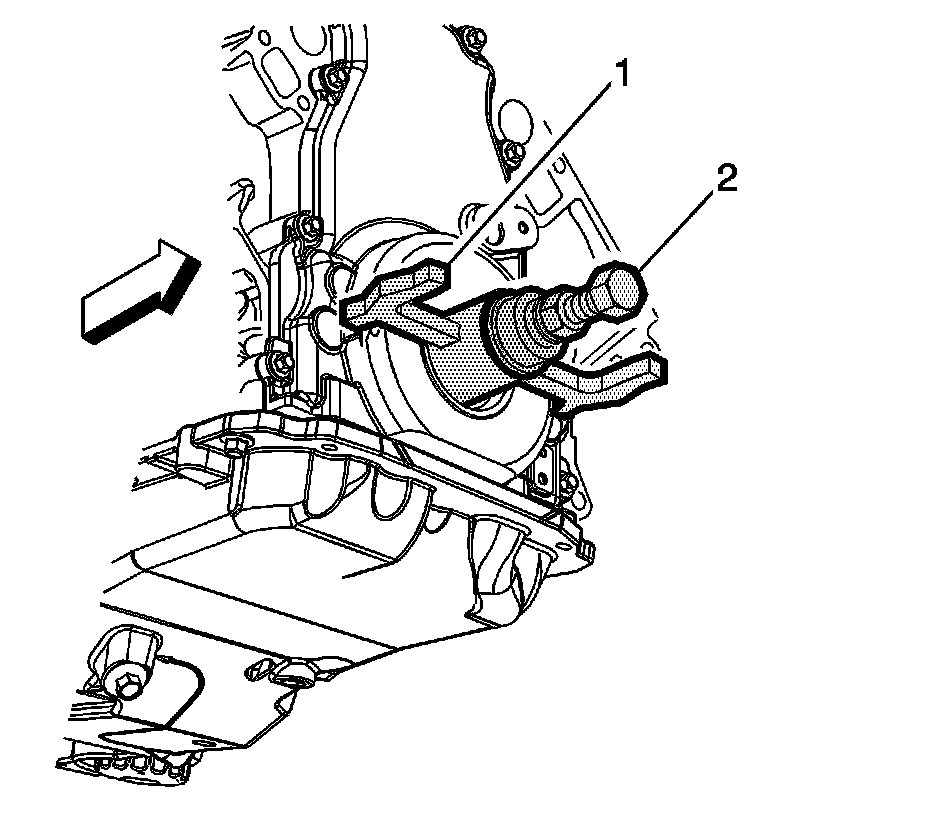 1
2