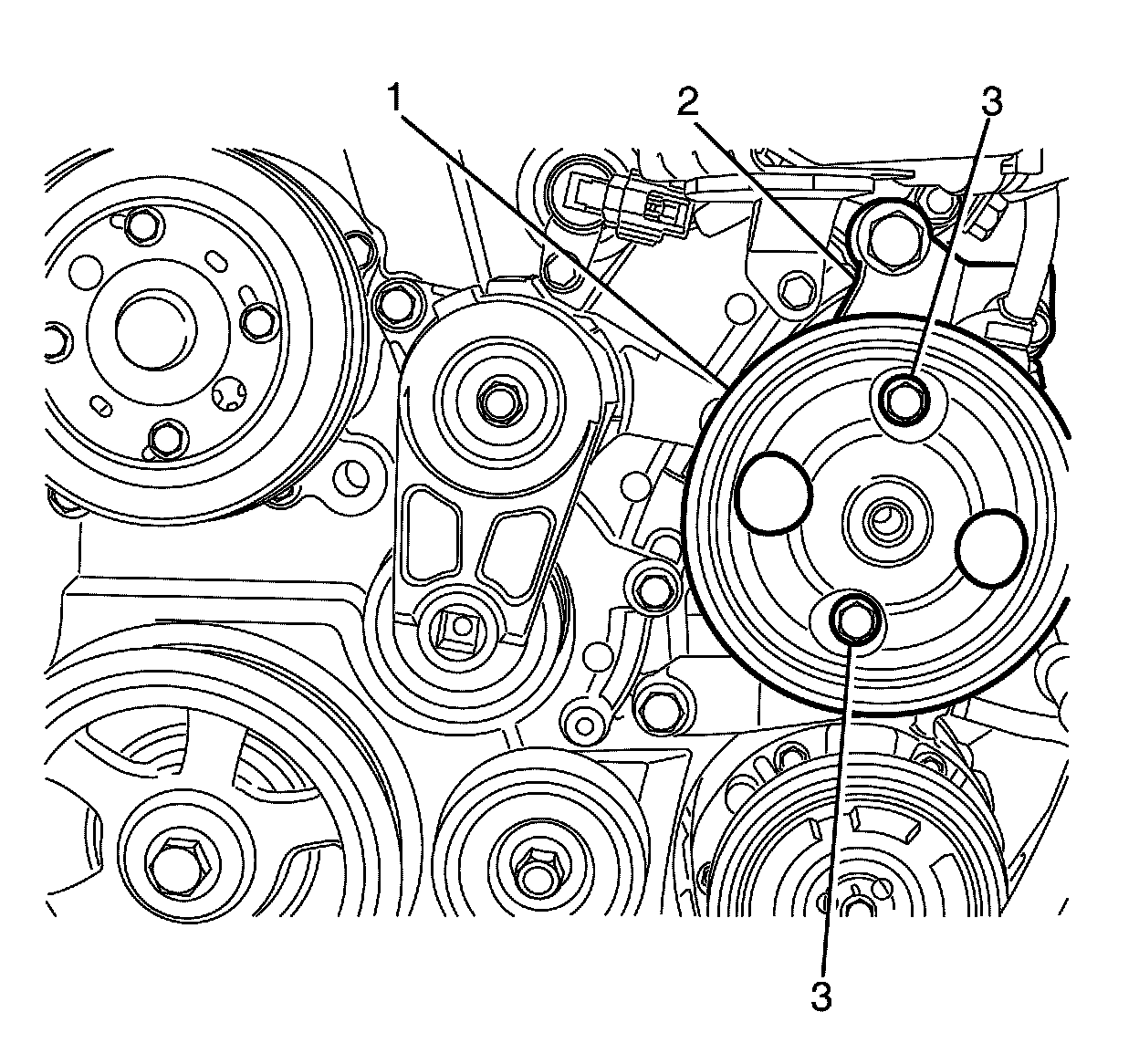 1
2
3
3