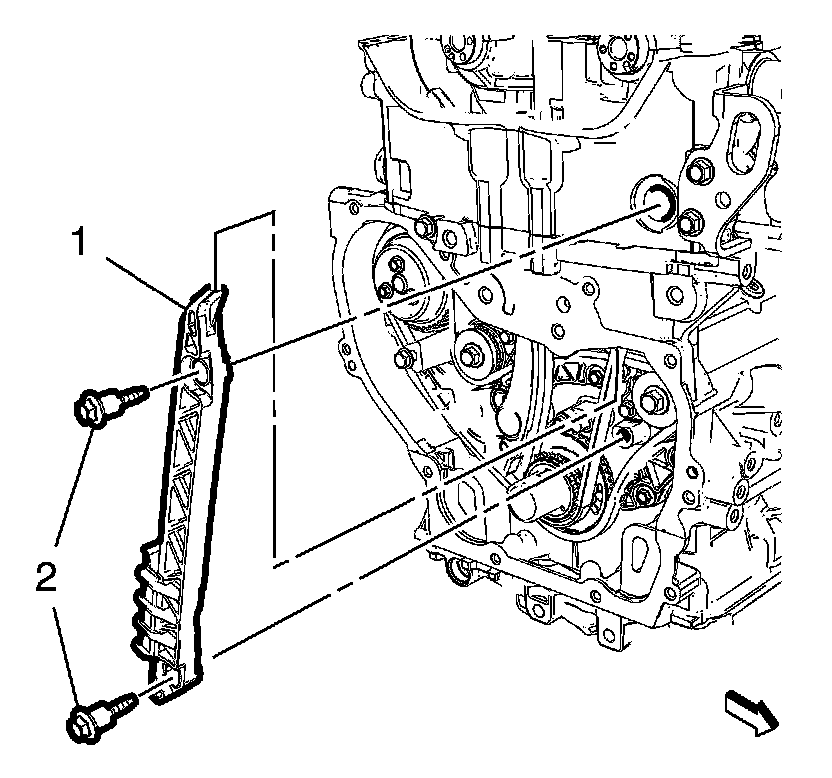 1

2