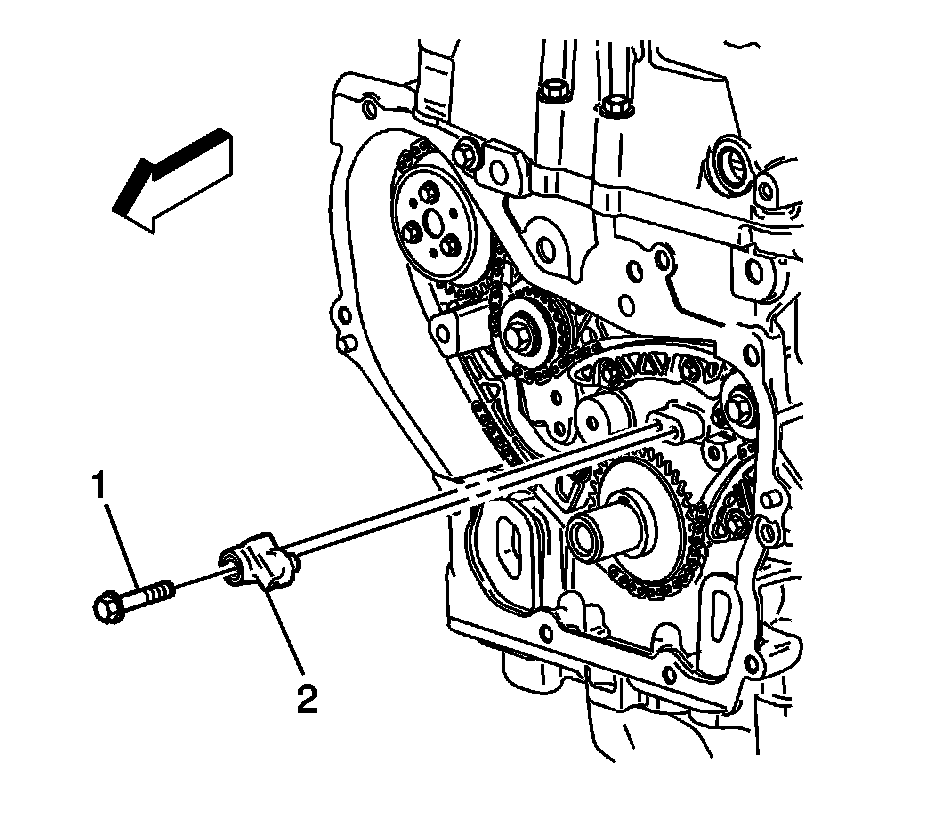 1

2