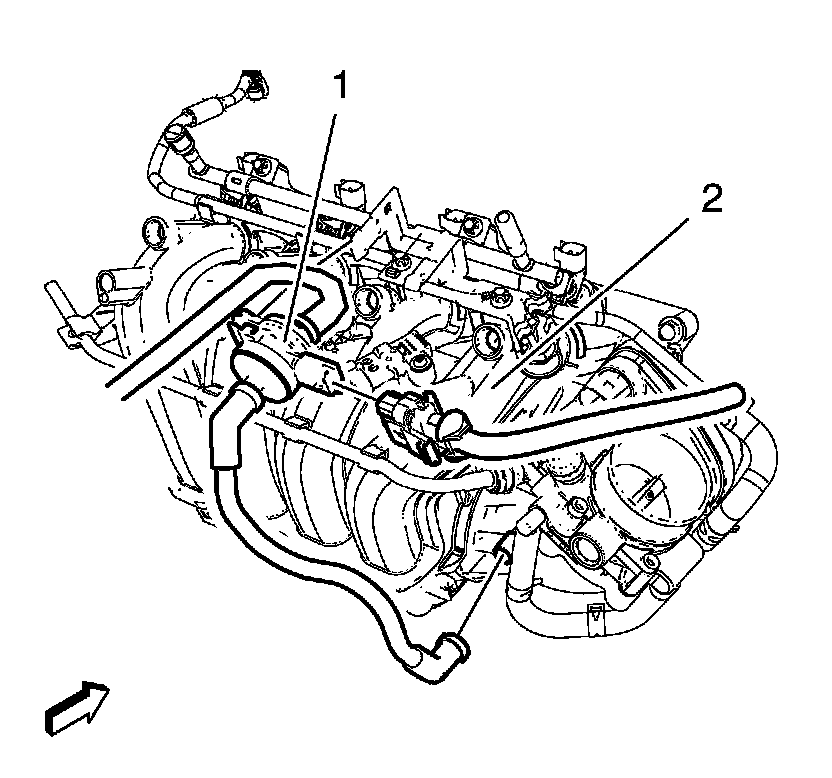 1
2