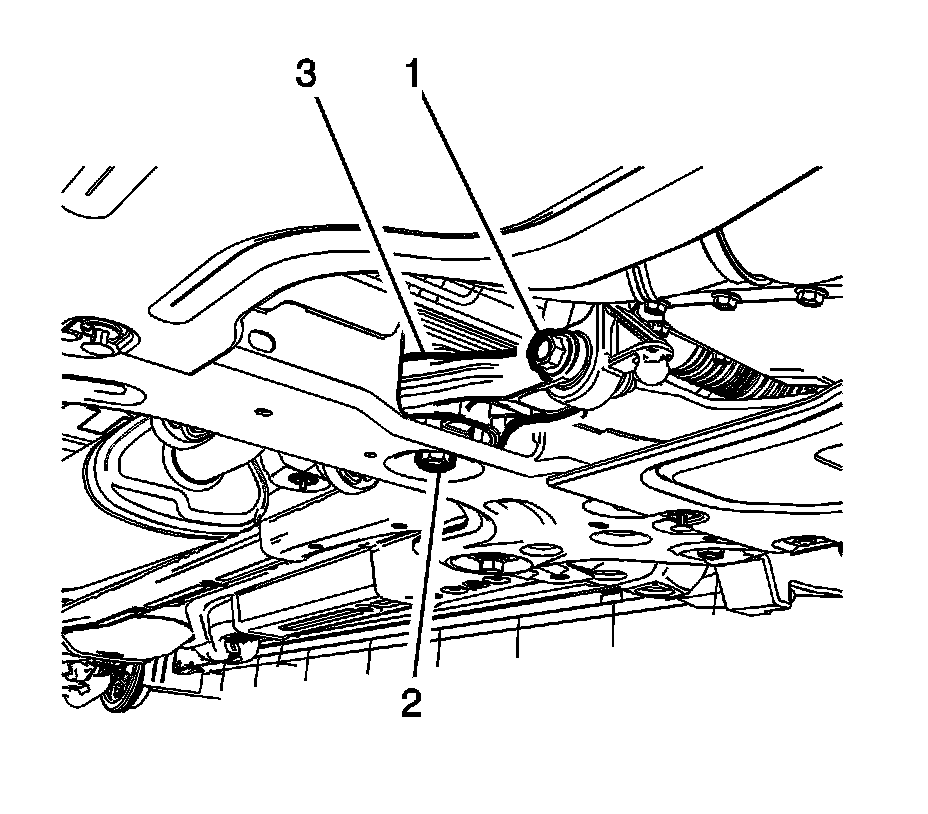 3
1
2