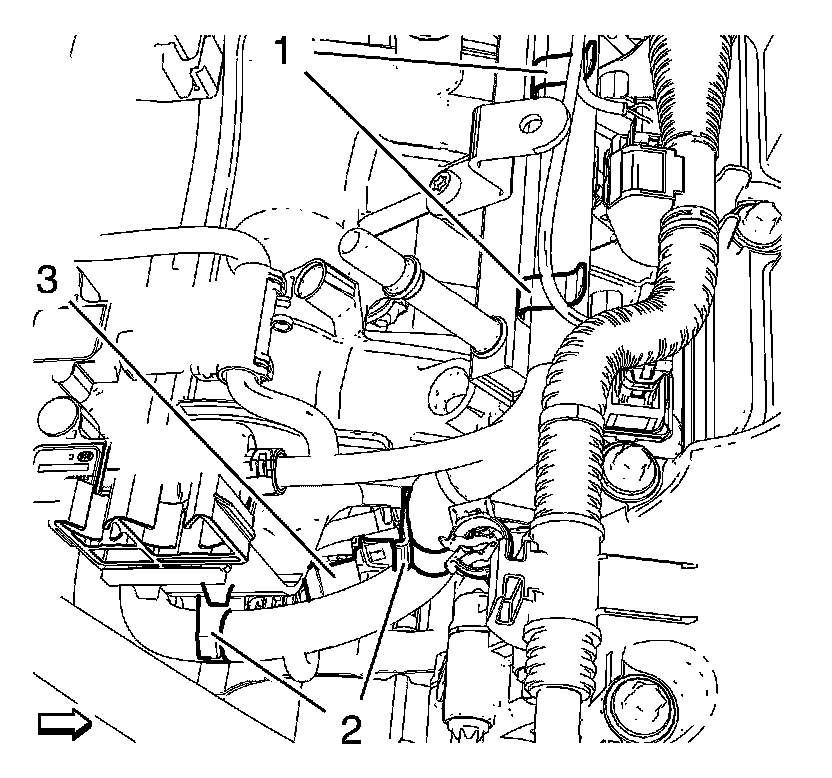 1
3
2