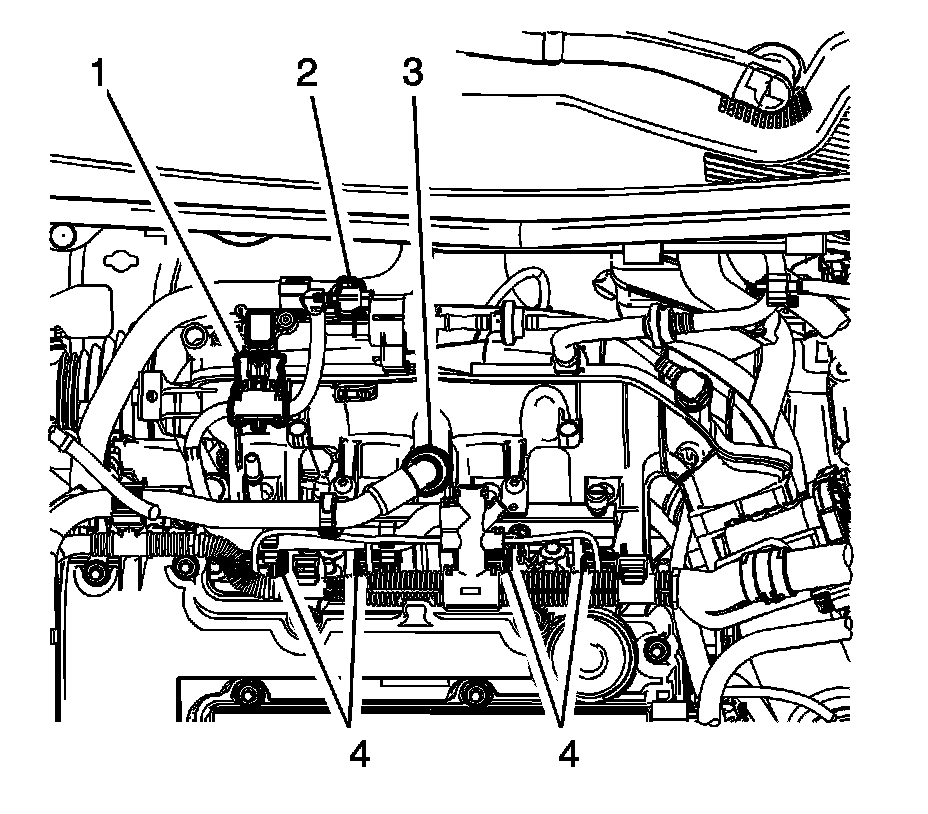 1
2
3
4
4