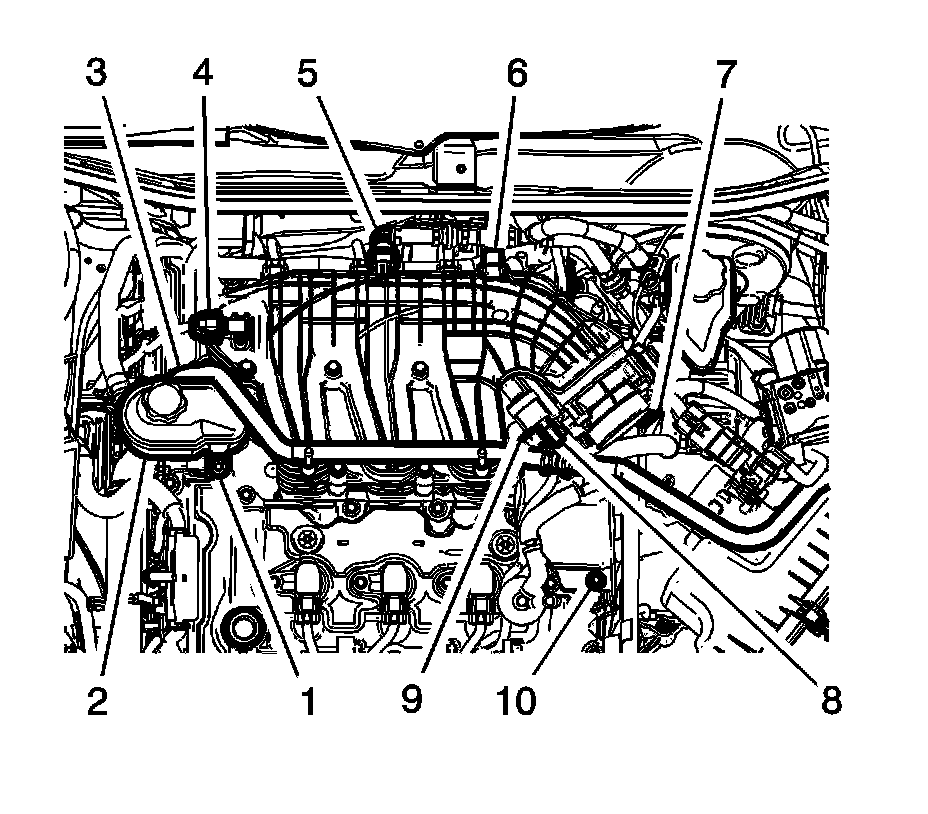 3
4
5
6
7
2
1
9
10
8