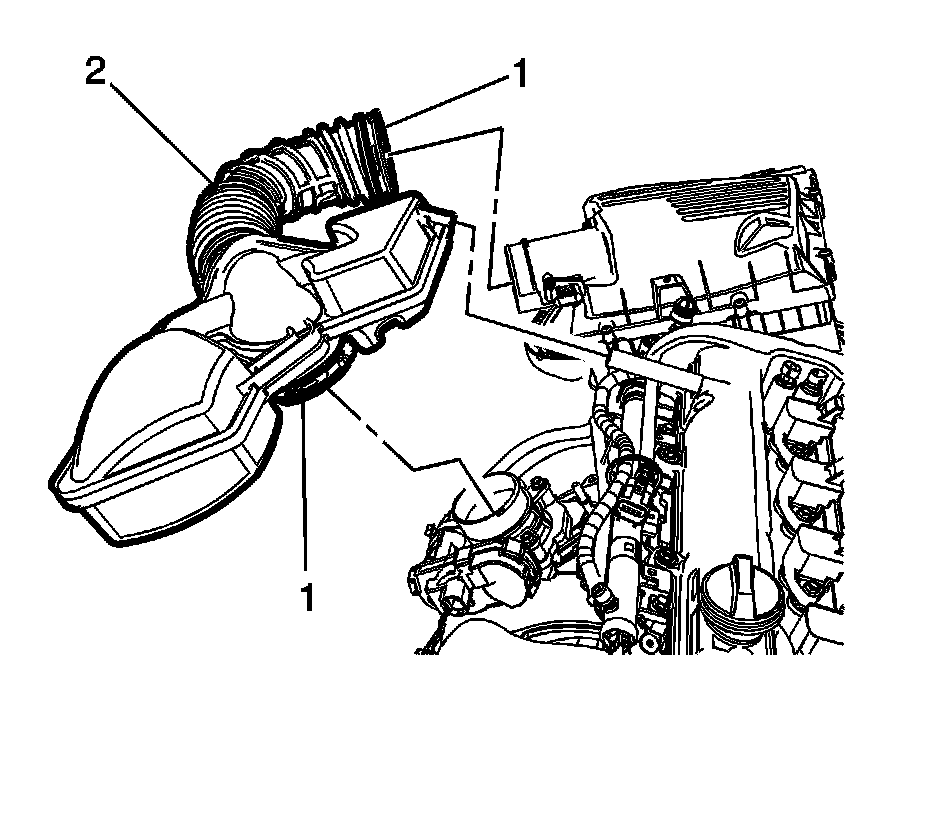 2
1
1